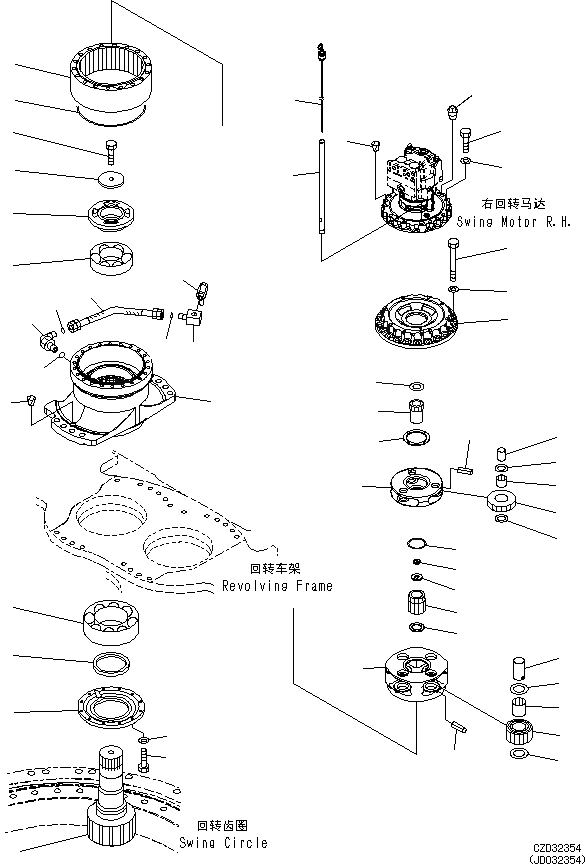 右回转马达
Swing Motor R.H.

回转车架
Revolving Frame

回转齿圈
Swing Circle

CZD32354
(JD032354)