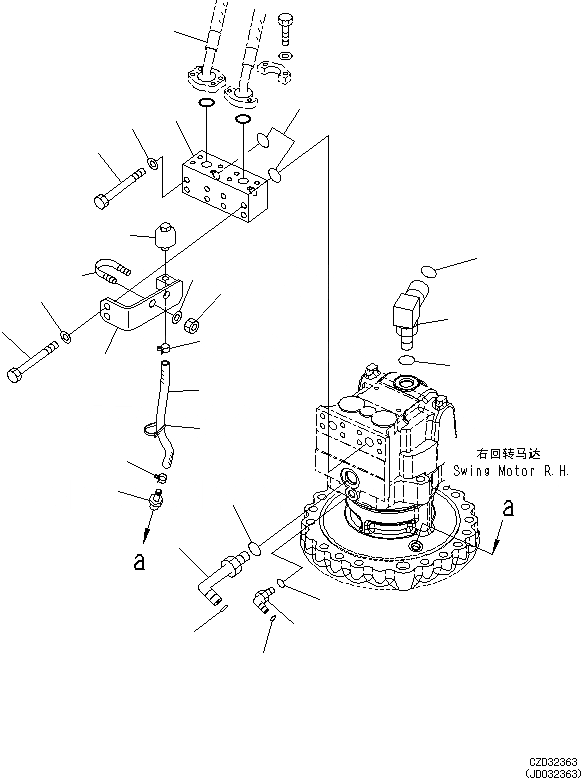 右回转马达
Swing Motor R.H.

a

a

CZD32363
(JD032363)