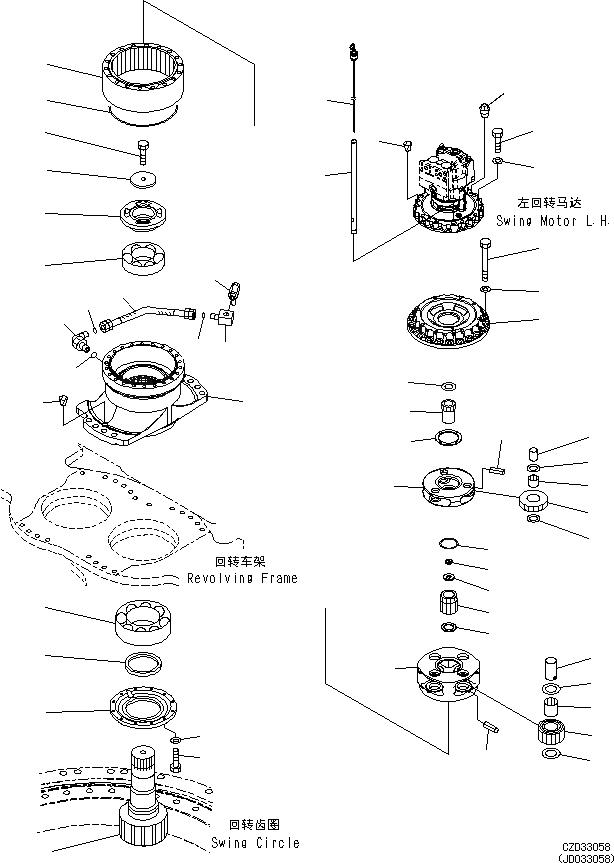 左回转马达
Swing Motor L.H.

回转车架
Revolving Frame

回转齿圈
Swing Circle

CZD33058
(JD033058)