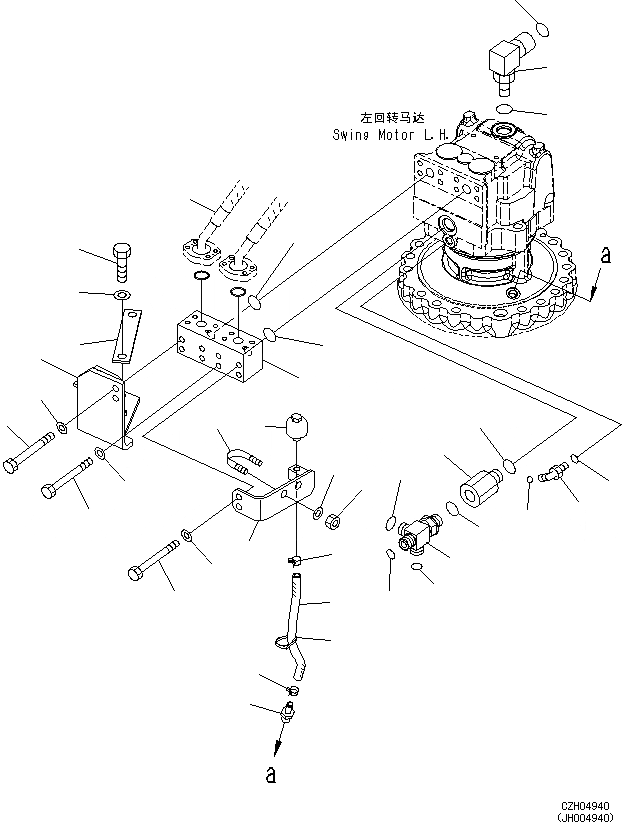 左回转马达
Swing Motor L.H.

a

a

CZH04940
(JH004940)