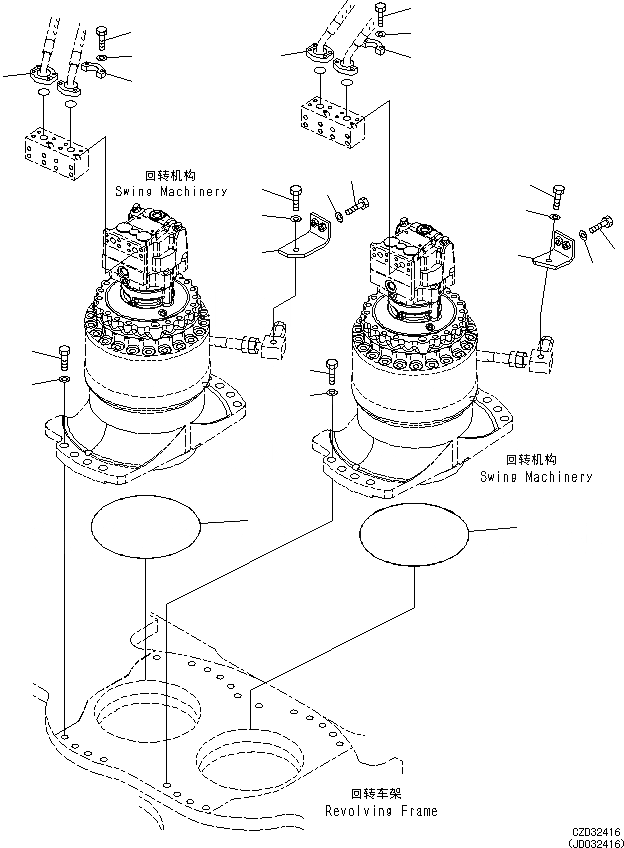 回转机构
Swing Machinery

回转机构
Swing Machinery

回转车架
Revolving Frame

CZD32416
(JD032416)