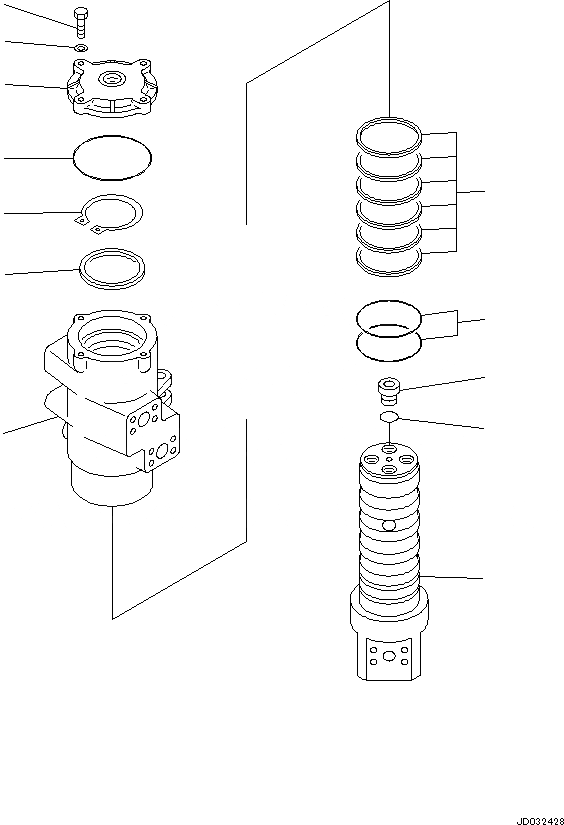 JD032428