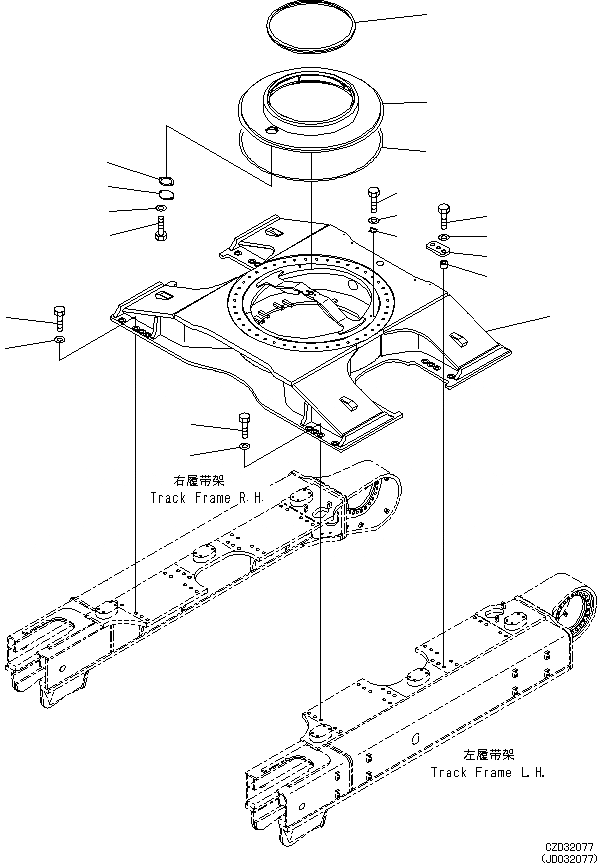 右履带架
Track Frame R.H.

左履带架
Track Frame L.H.

CZD32077
(JD032077)