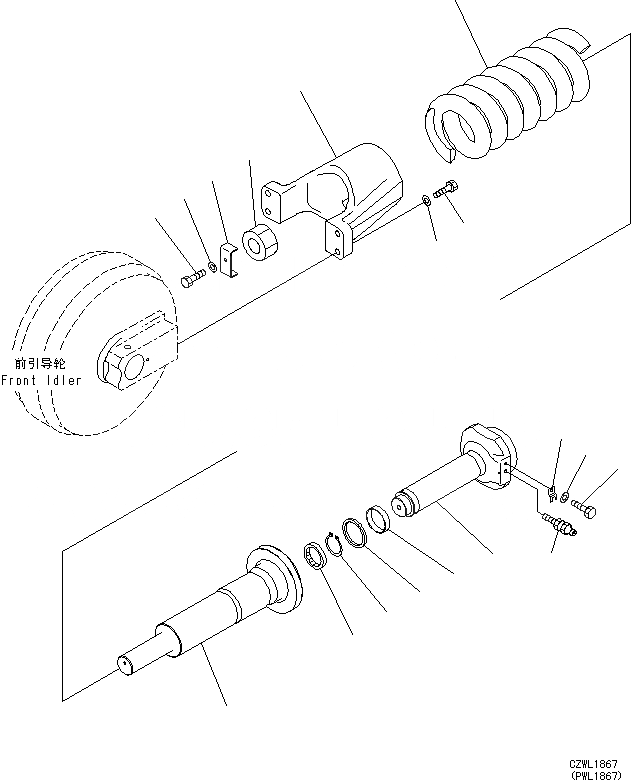 前引导轮
Front Idler

CZWL1867
(PWL1867)