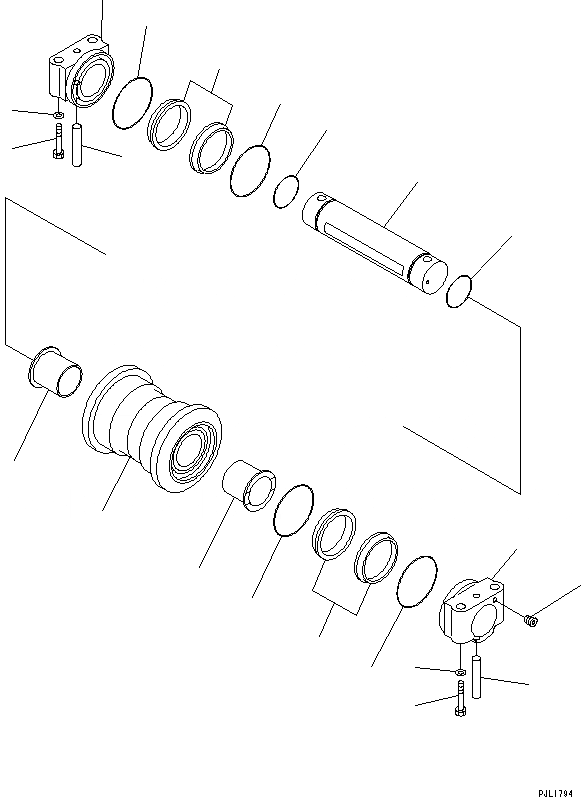 PJL1794