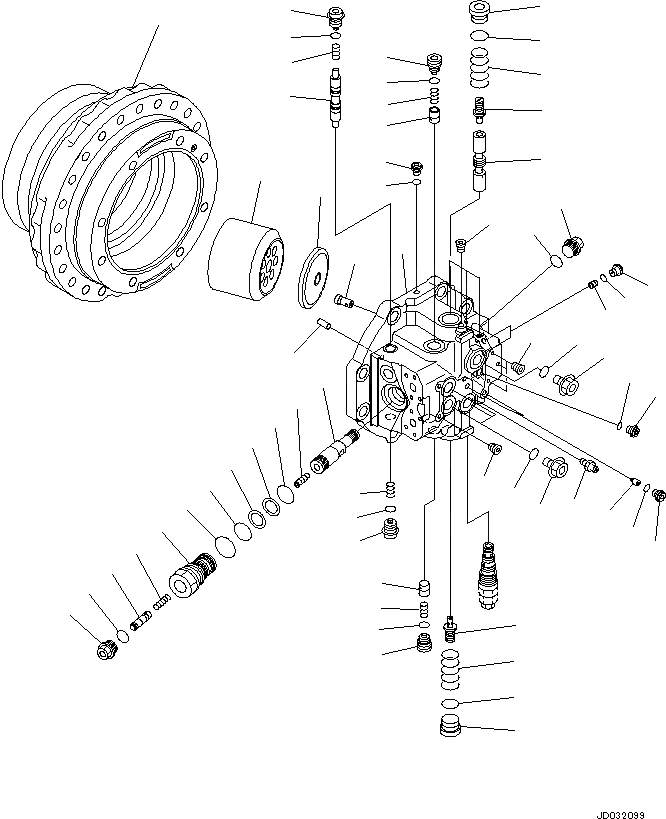 JD032099