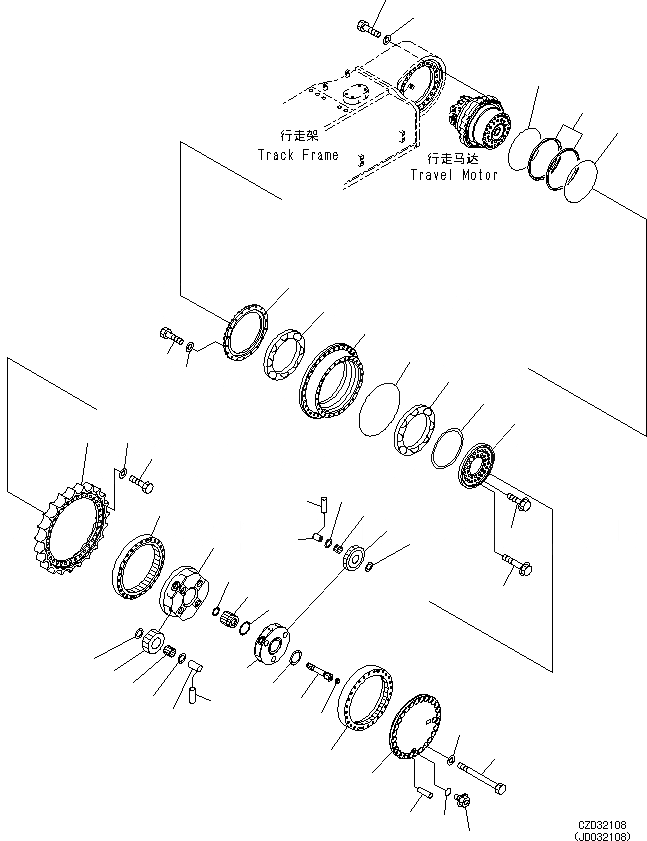 行走架
Track Frame

行走马达
Travel Motor

CZD32108
(JD032108)