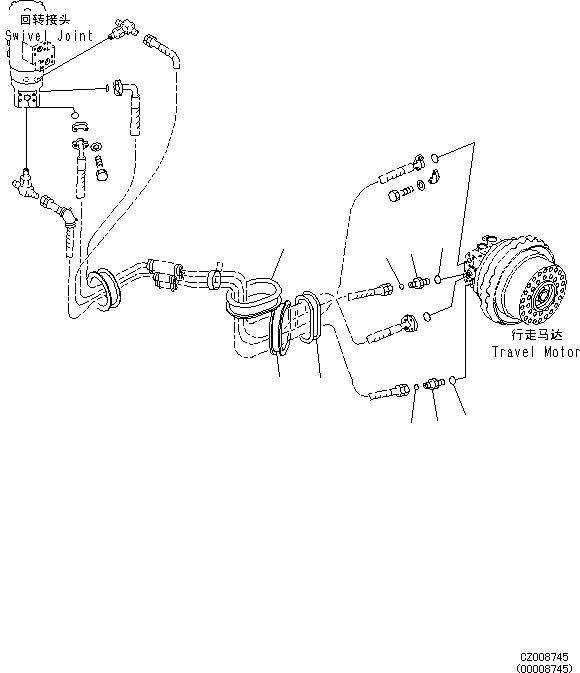 回转接头
Swivel Joint

行走马达
Travel Motor

CZ008745
(00008745)