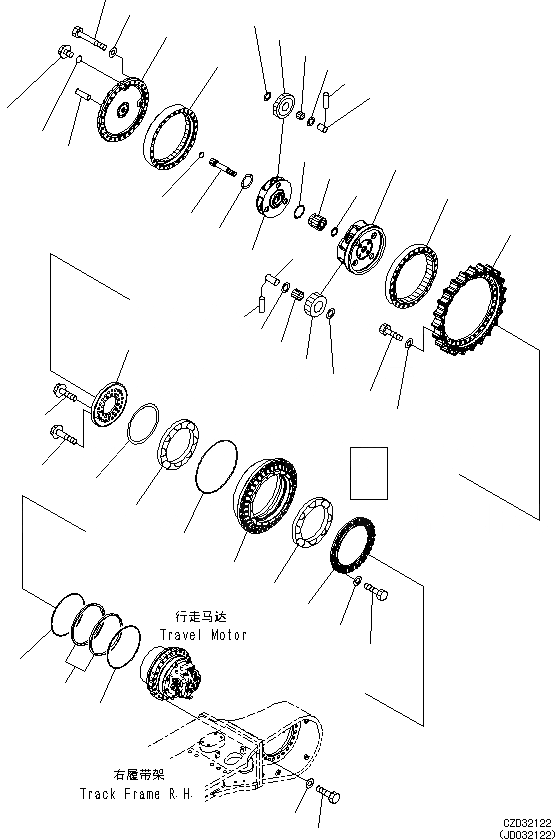 行走马达
Travel Motor

右履带架
Track Frame R.H.

CZD32122
(JD032122)