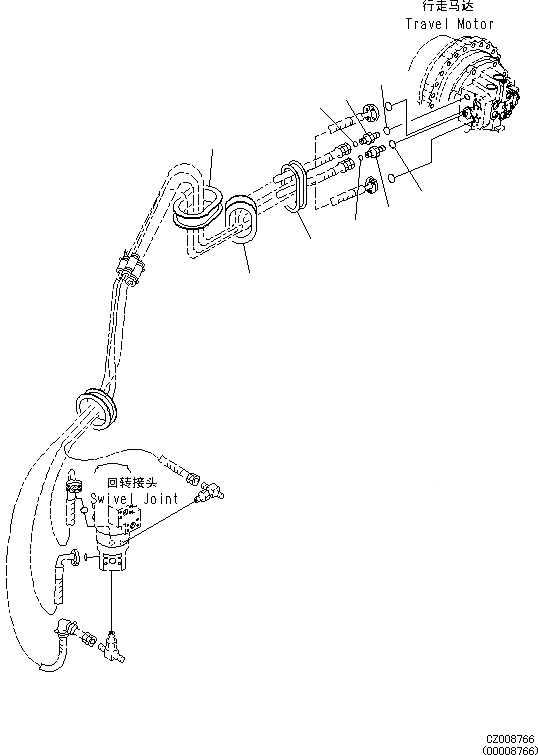 行走马达
Travel Motor

回转接头
Swivel Joint

CZ008766
(00008766)