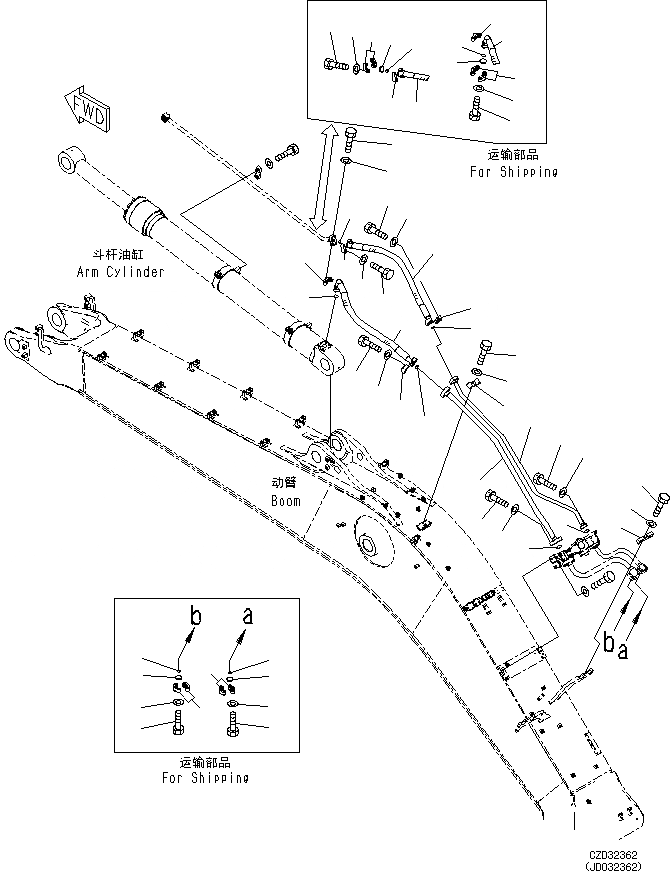 FWD

运输部品
For Shipping

斗杆油缸
Arm Cylinder

动臂
Boom

b
a

b a

运输部品
For Shipping

CZD32362
(JD032362)