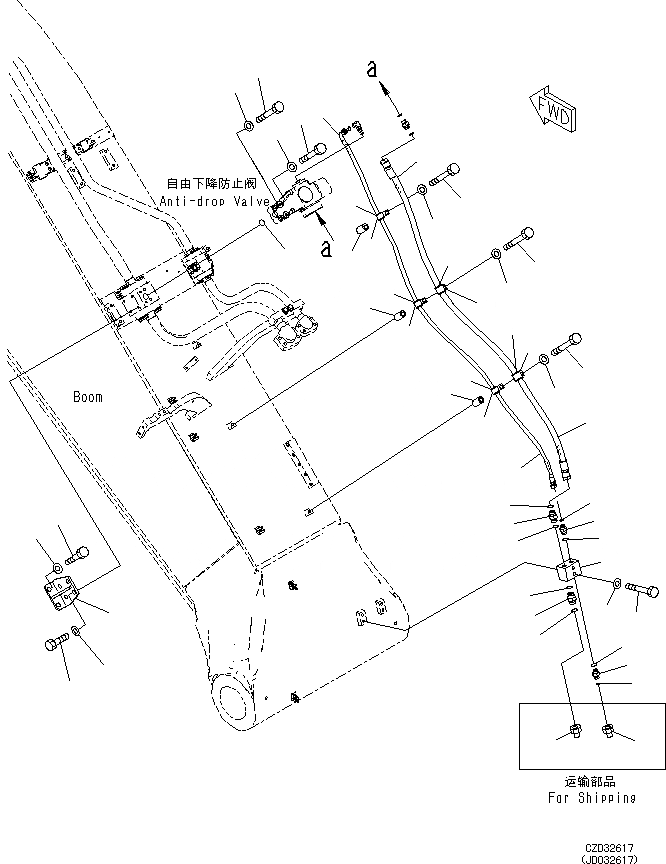 a

FWD

自由下降防止阀
Anti-drop Valve

a

Boom

运输部品
For Shipping

CZD32617
(JD032617)