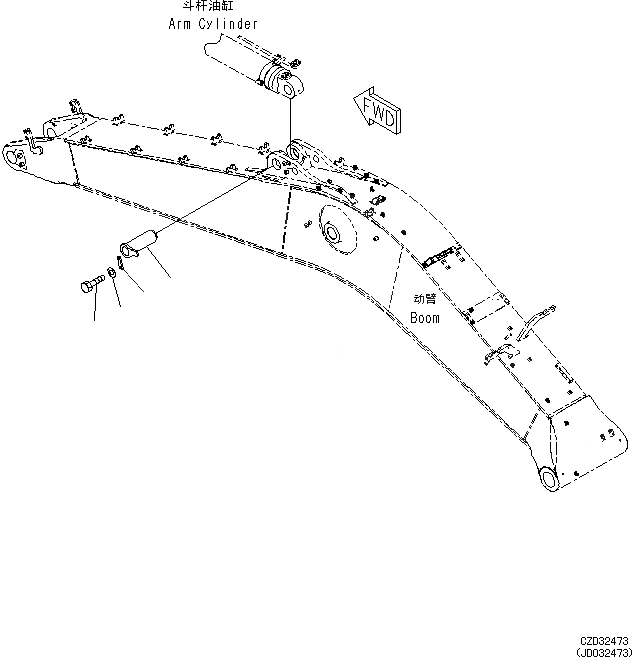 斗杆油缸
Arm Cylinder

FWD

动臂
Boom

CZD32473
(JD032473)