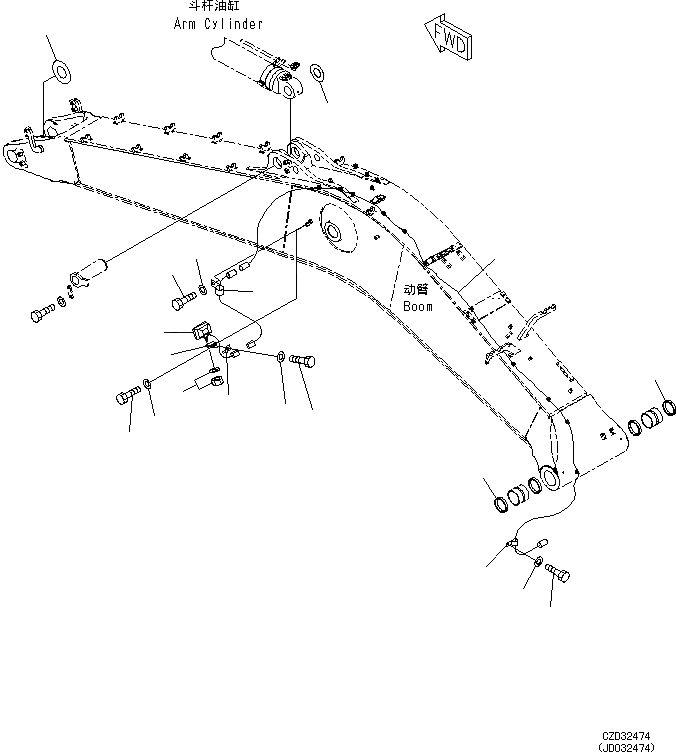 斗杆油缸
Arm Cylinder

FWD

动臂
Boom

CZD32474
(JD032474)