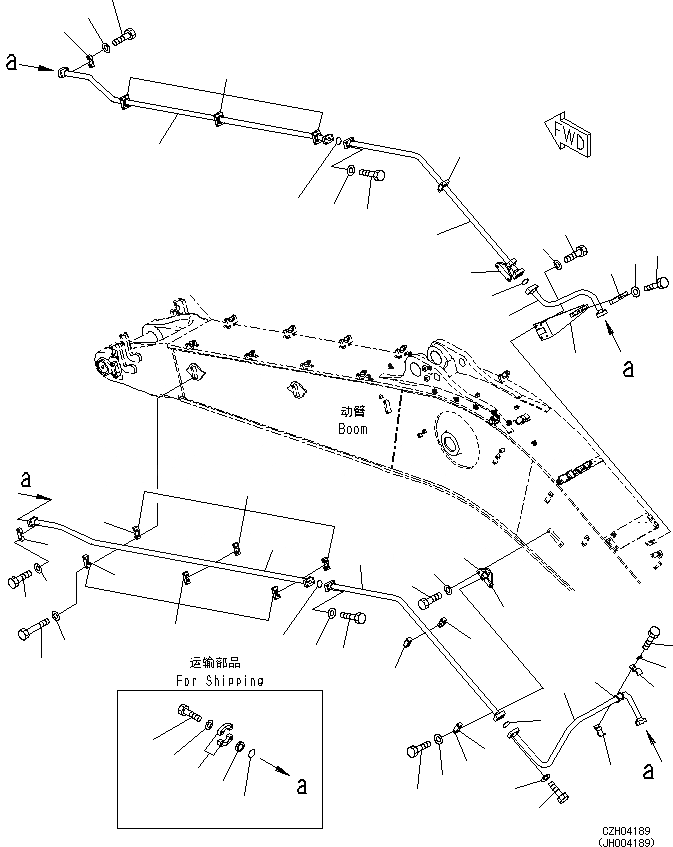 a

FWD

a

动臂
Boom

a

运输部品
For Shipping

a

a

CZH04189
(JH004189)