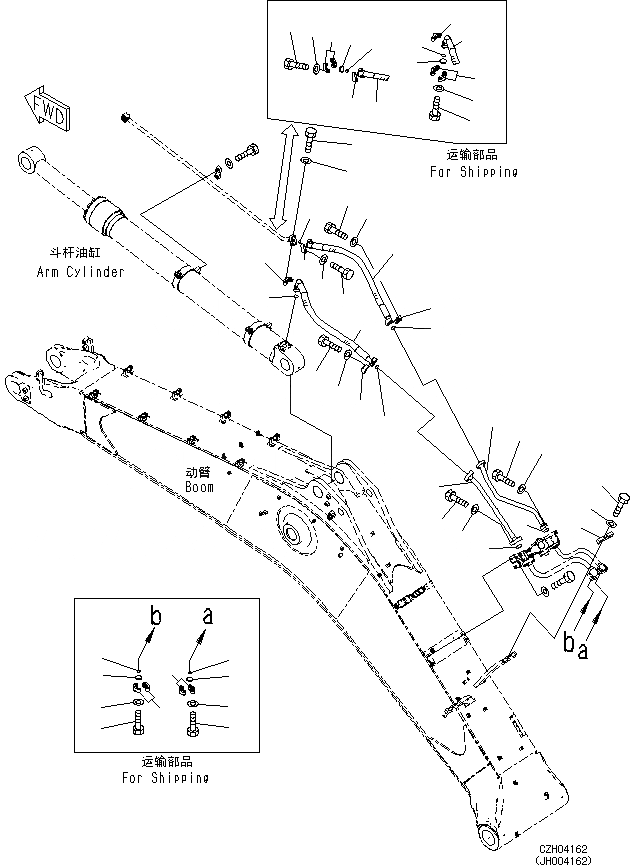 FWD

运输部品
For Shipping

斗杆油缸
Arm Cylinder

动臂
Boom

b a

b a

运输部品
For Shipping

CZH04162
(JH004162)