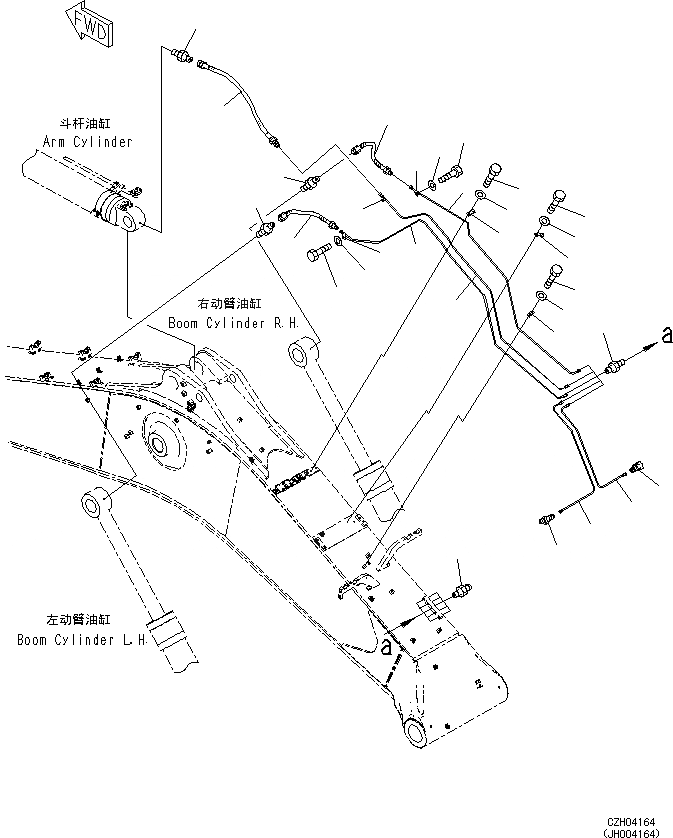 FWD

斗杆油缸
Arm Cylinder

右动臂油缸
Boom Cylinder R.H.

a

左动臂油缸
Boom Cylinder L.H.

a

CZH04164
(JH004164)