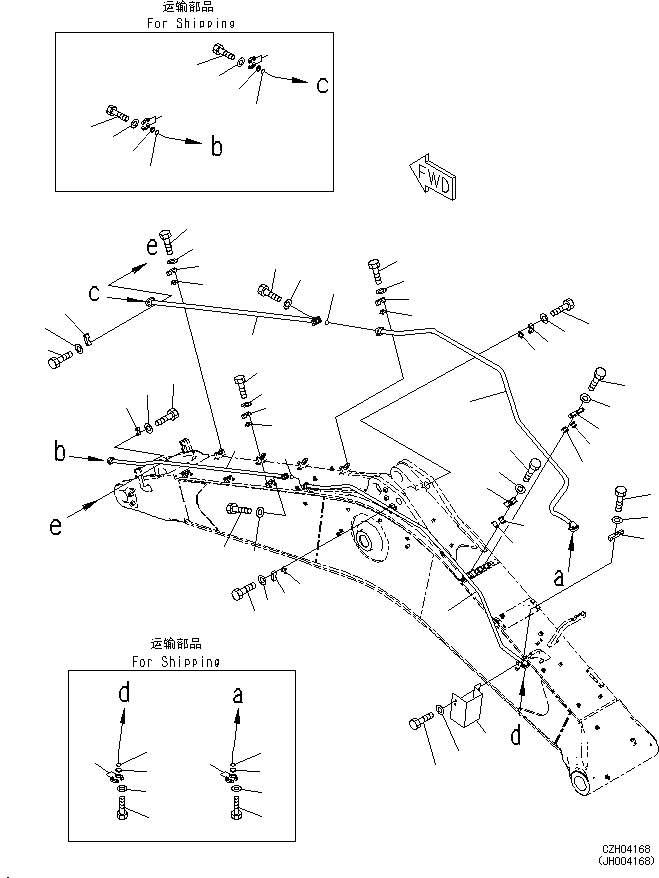 运输部品
For Shipping

c

b

FWD

e

c

b

e

a

运输部品
For Shipping

d

a

d

CZH04168
(JH004168)