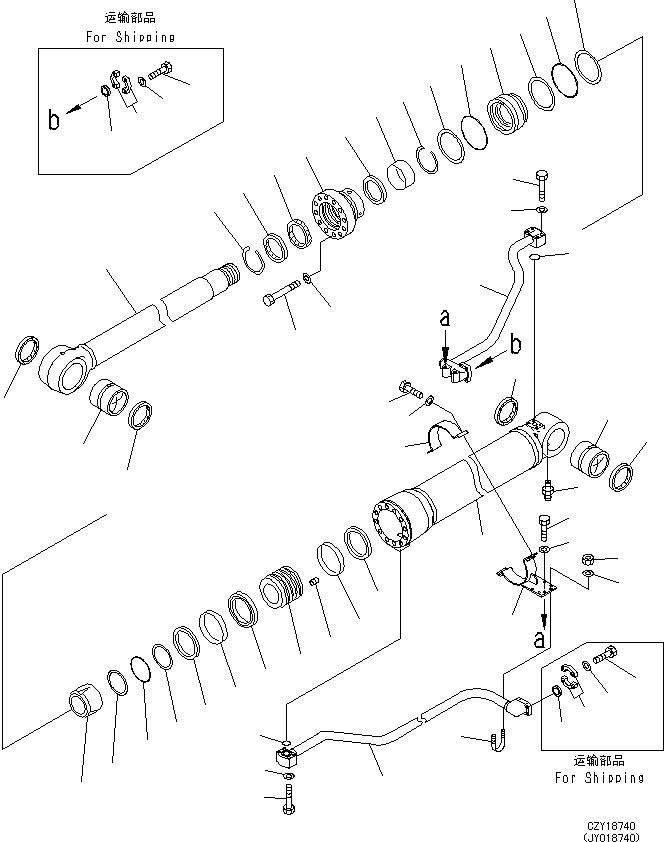 运输部品
For Shipping

b

a

b

a

运输部品
For Shipping

CZY18740
(JY018740)