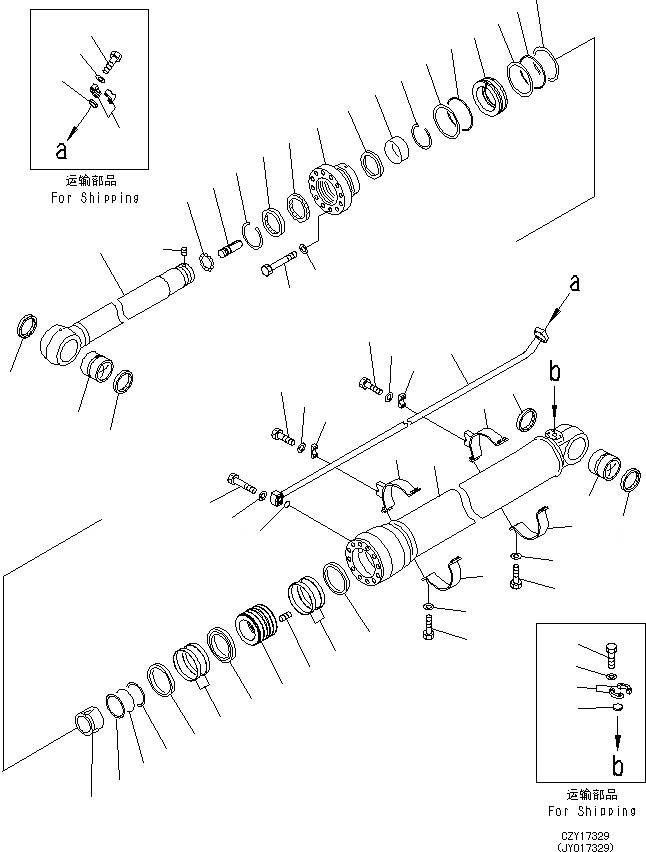 a
运输部品
For Shipping

a

b

b
运输部品
For Shipping

CZY17329
(JY017329)