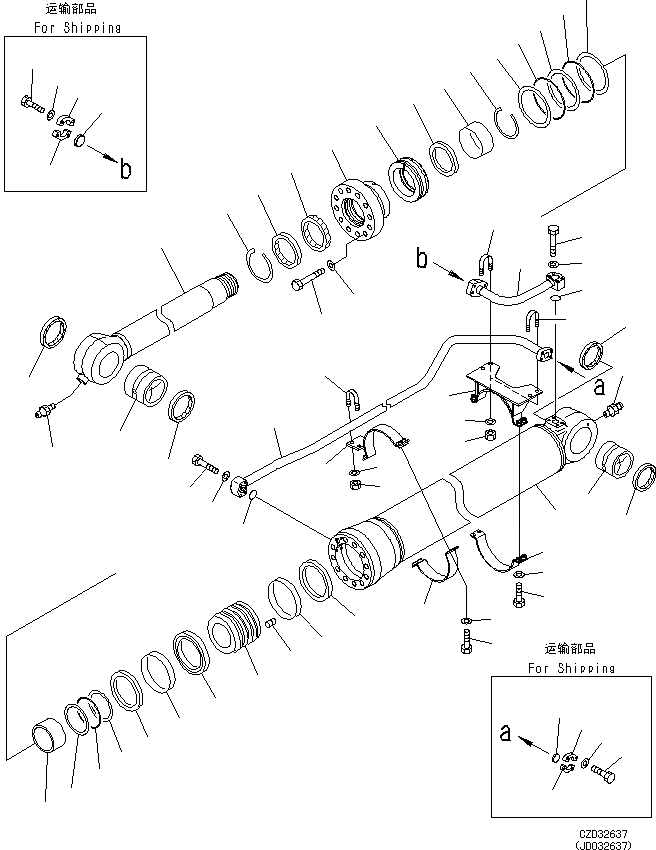 运输部品
For Shipping

b

b

a

运输部品
For Shipping

a

CZD32637
(JD032637)