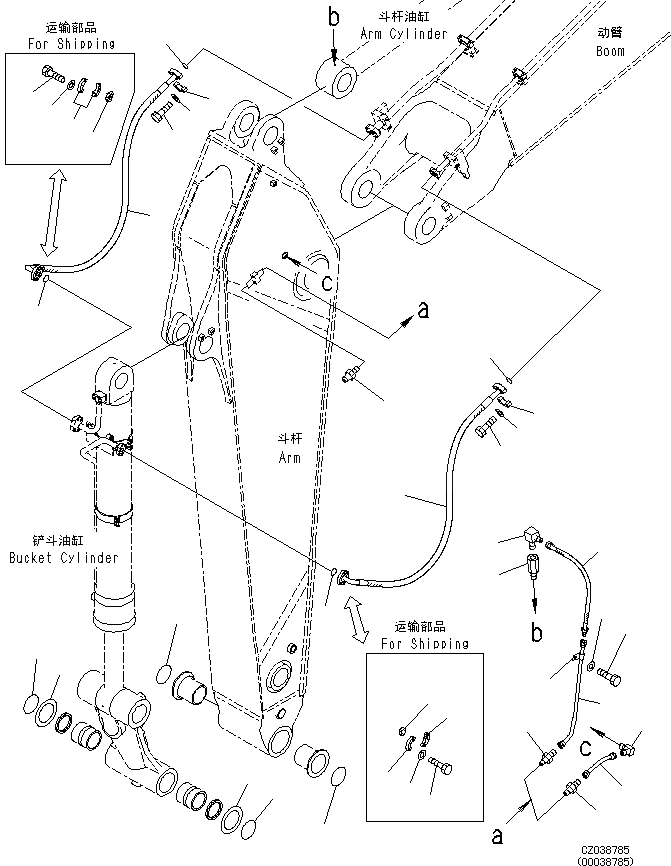 运输部品
For Shipping

b

斗杆油缸
Arm Cylinder

动臂
Boom

c

a

斗杆
Arm

铲斗油缸
Bucket Cylinder

b

运输部品
For Shipping

c

a

CZ038785
(00038785)