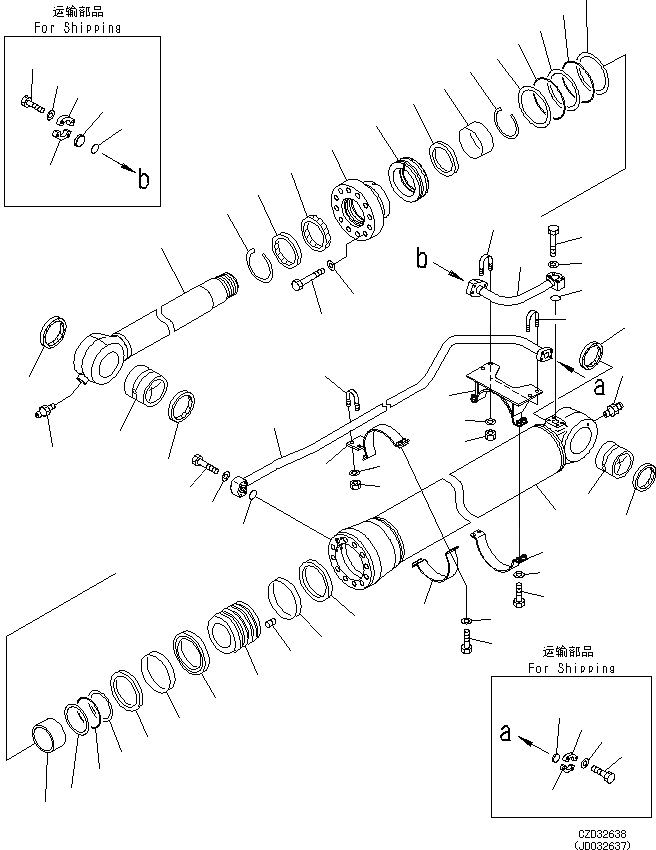 运输部品
For Shipping

b

b

a

运输部品
For Shipping

a

CZD32638
(JD032637)