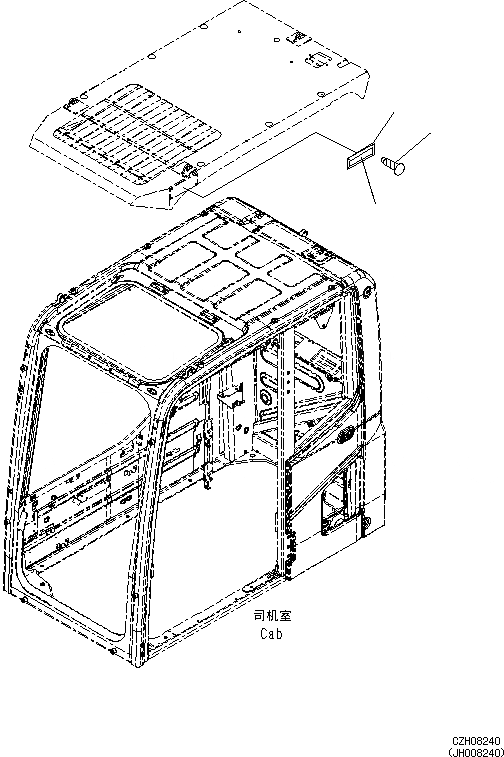 司机室
Cab

CZH08240
(JH008240)