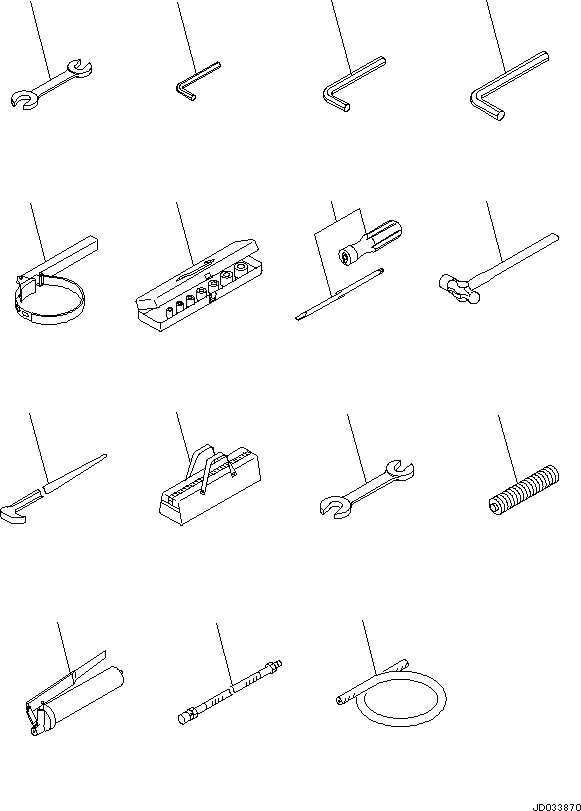 JD033870