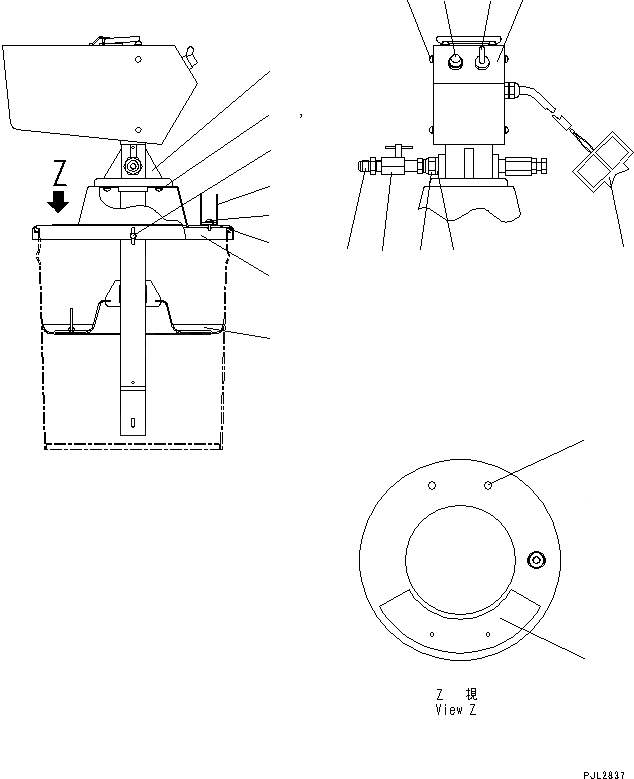 Z

Z 視
View Z

PJL2837