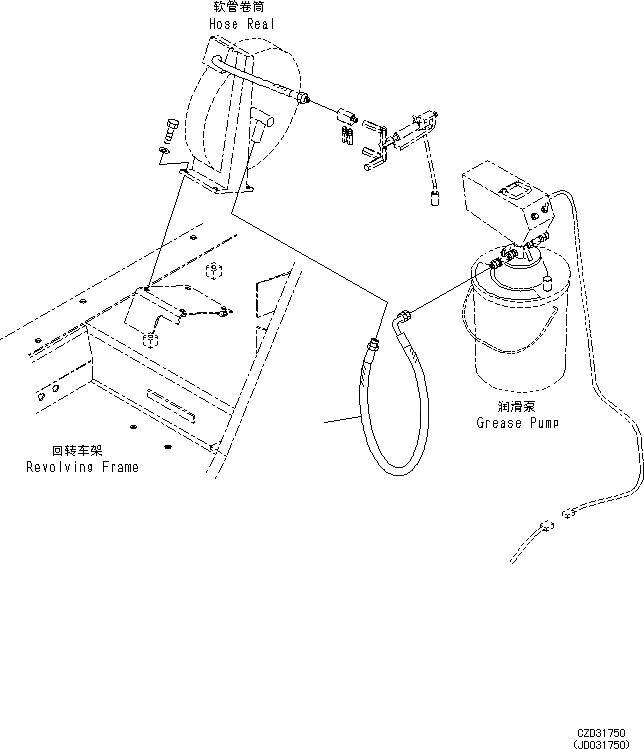 软管卷筒
Hose Real

润滑泵
Grease Pump

回转车架
Revolving Frame

CZD31750
(JD031750)