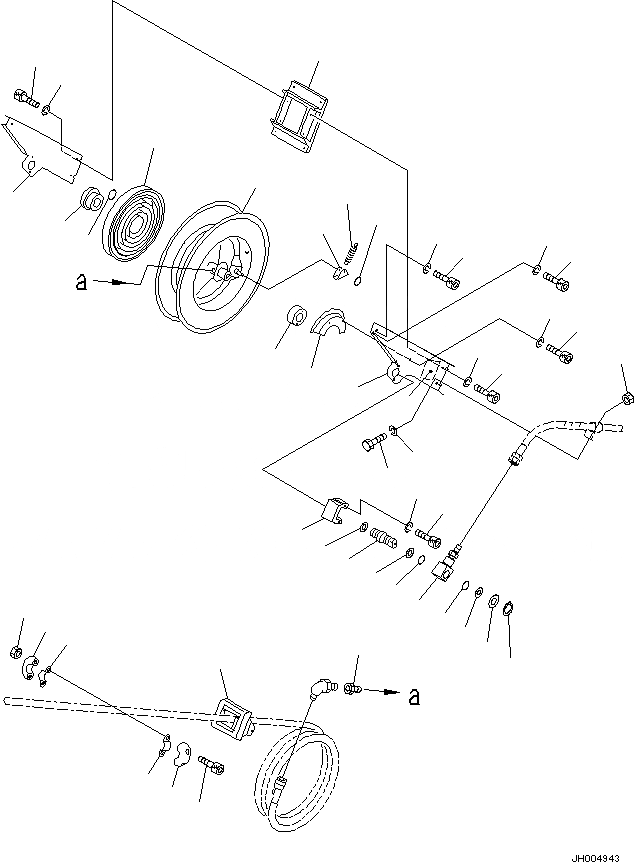 a

a

JH004943