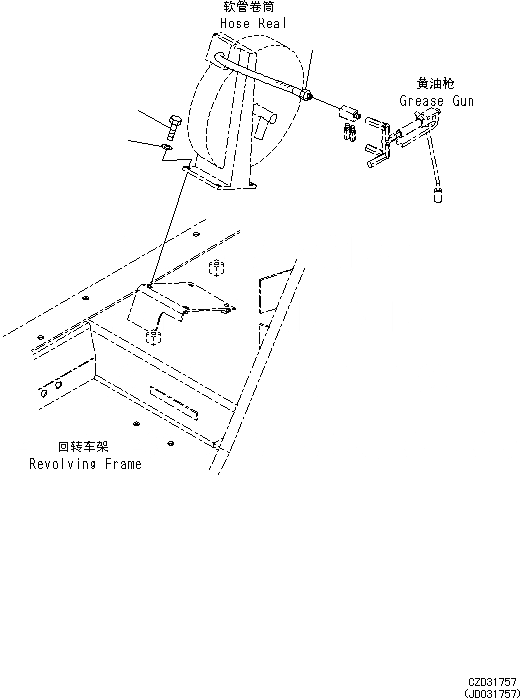 软管卷筒
Hose Real

黄油枪
Grease Gun

回转车架
Revolving Frame

CZD31757
(JD031757)