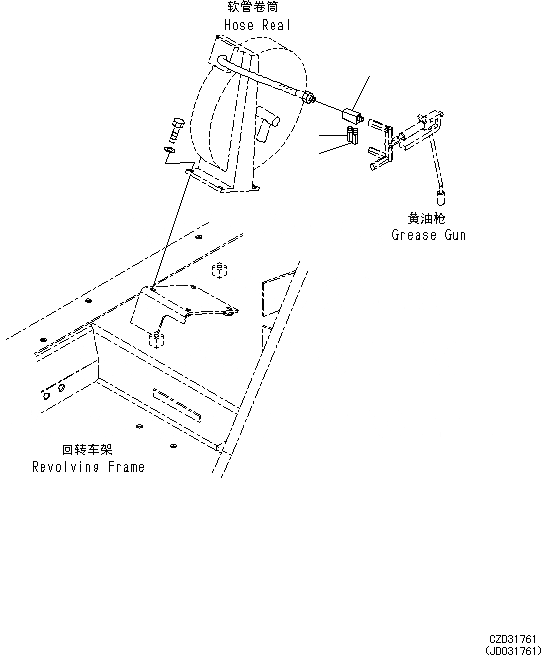 软管卷筒
Hose Real

黄油枪
Grease Gun

回转车架
Revolving Frame

CZD31761
(JD031761)