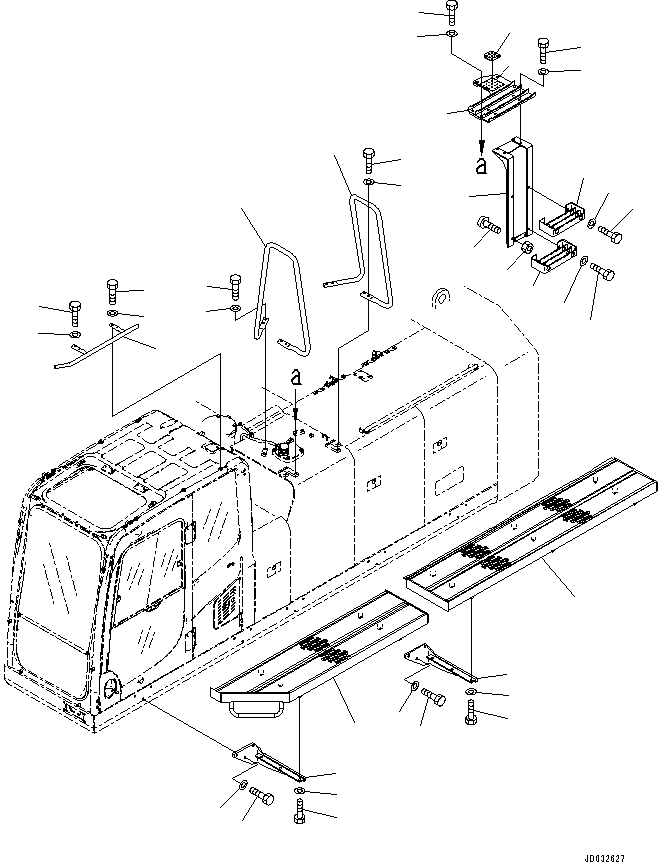 a
a
JD032627