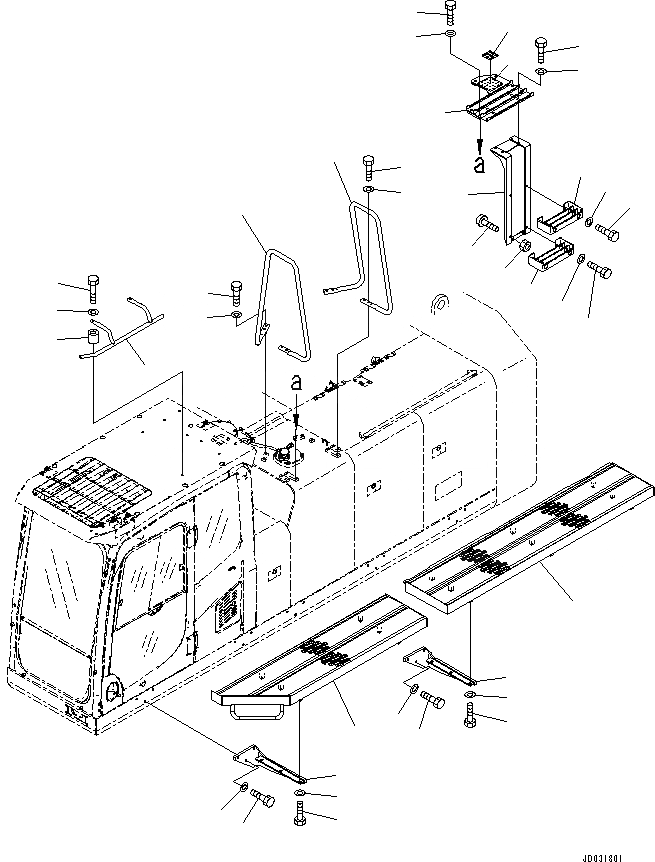 a

a

JD031801