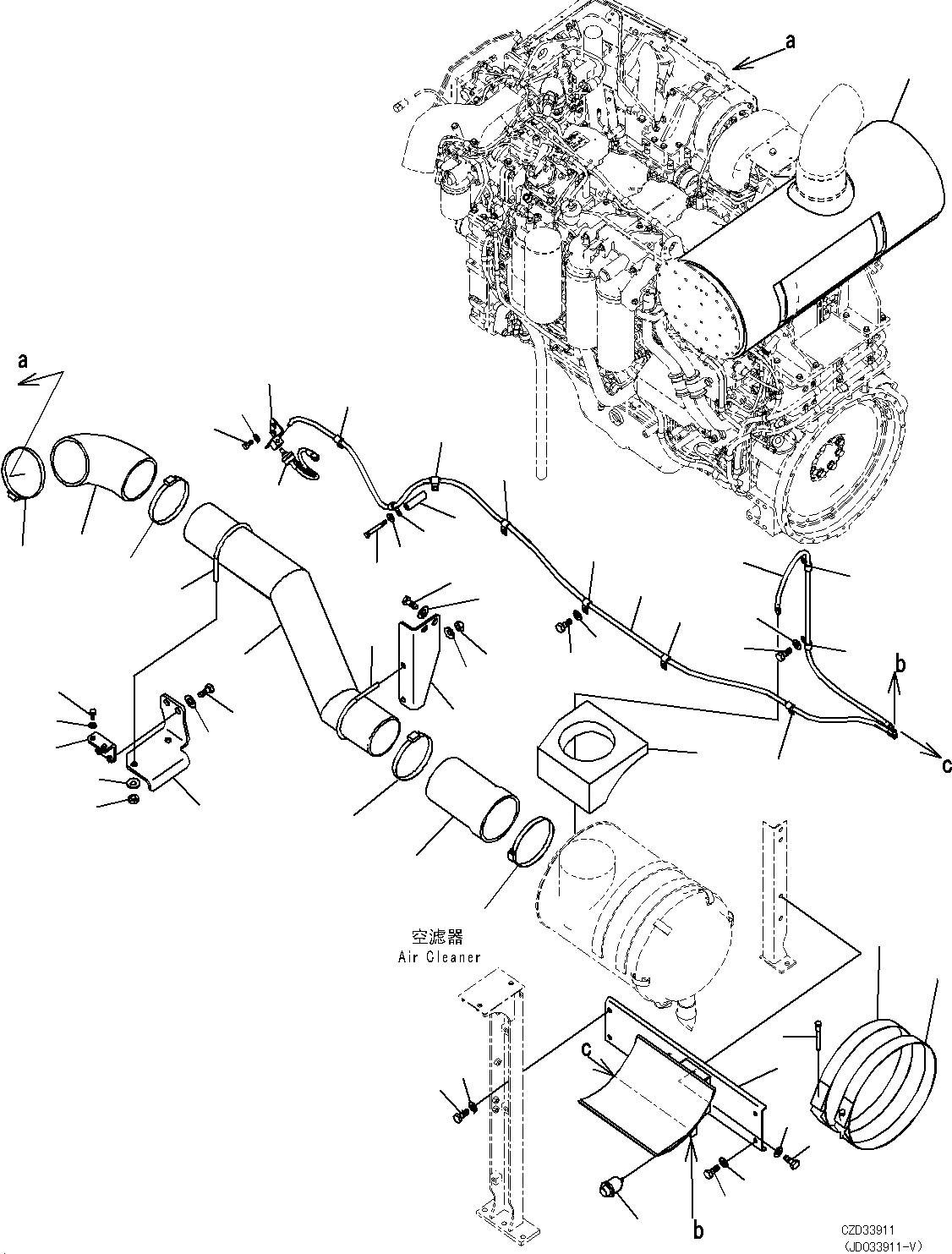 a

a

b

c

空滤器
Air Cleaner

c

b

CZD33911
(JD033911-V)