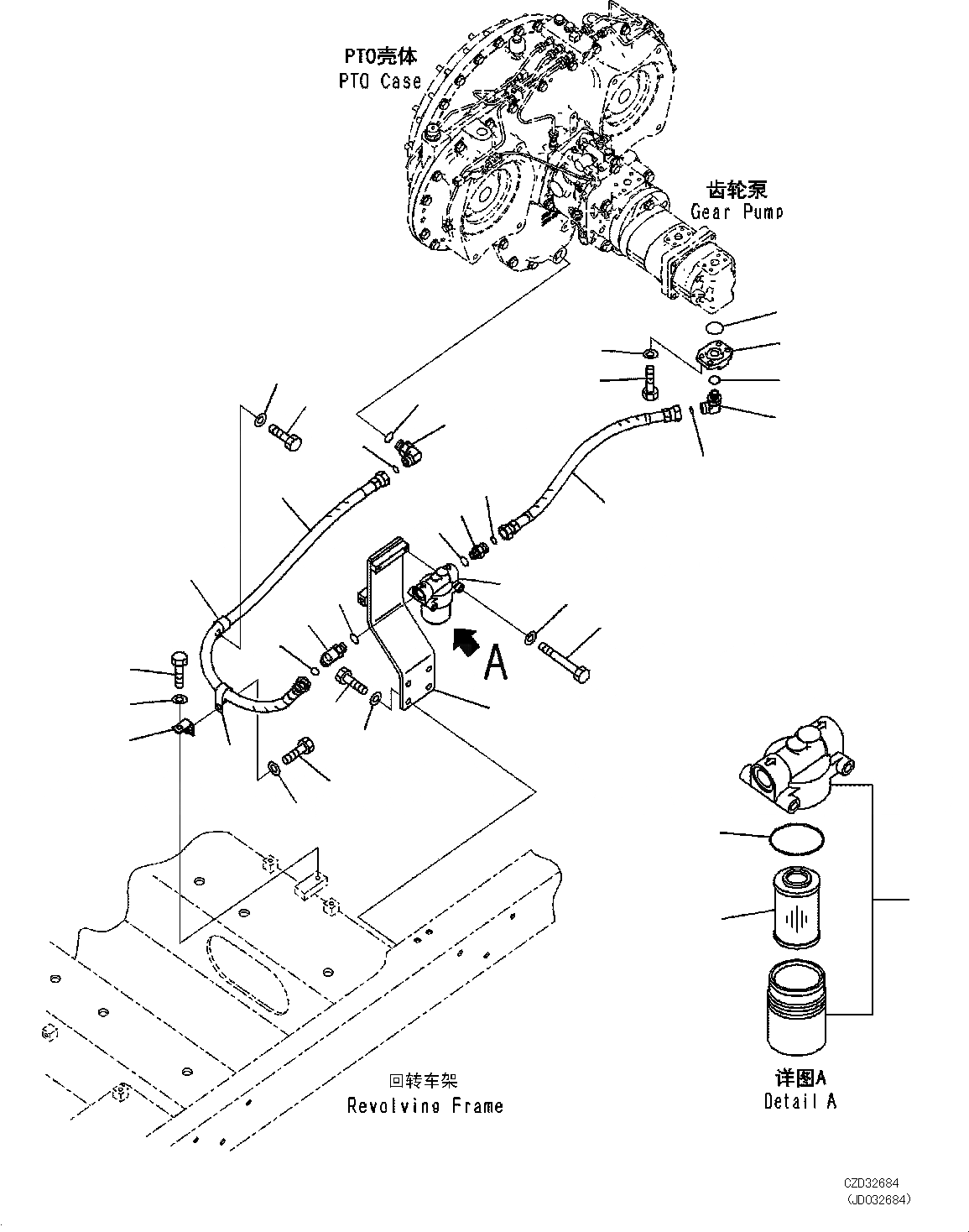 PTO壳体
PTO Case

齿轮泵
Gear Pump

A

回转车架
Revolving Frame

详图A
Detail A

CZD32684
(JD032684)