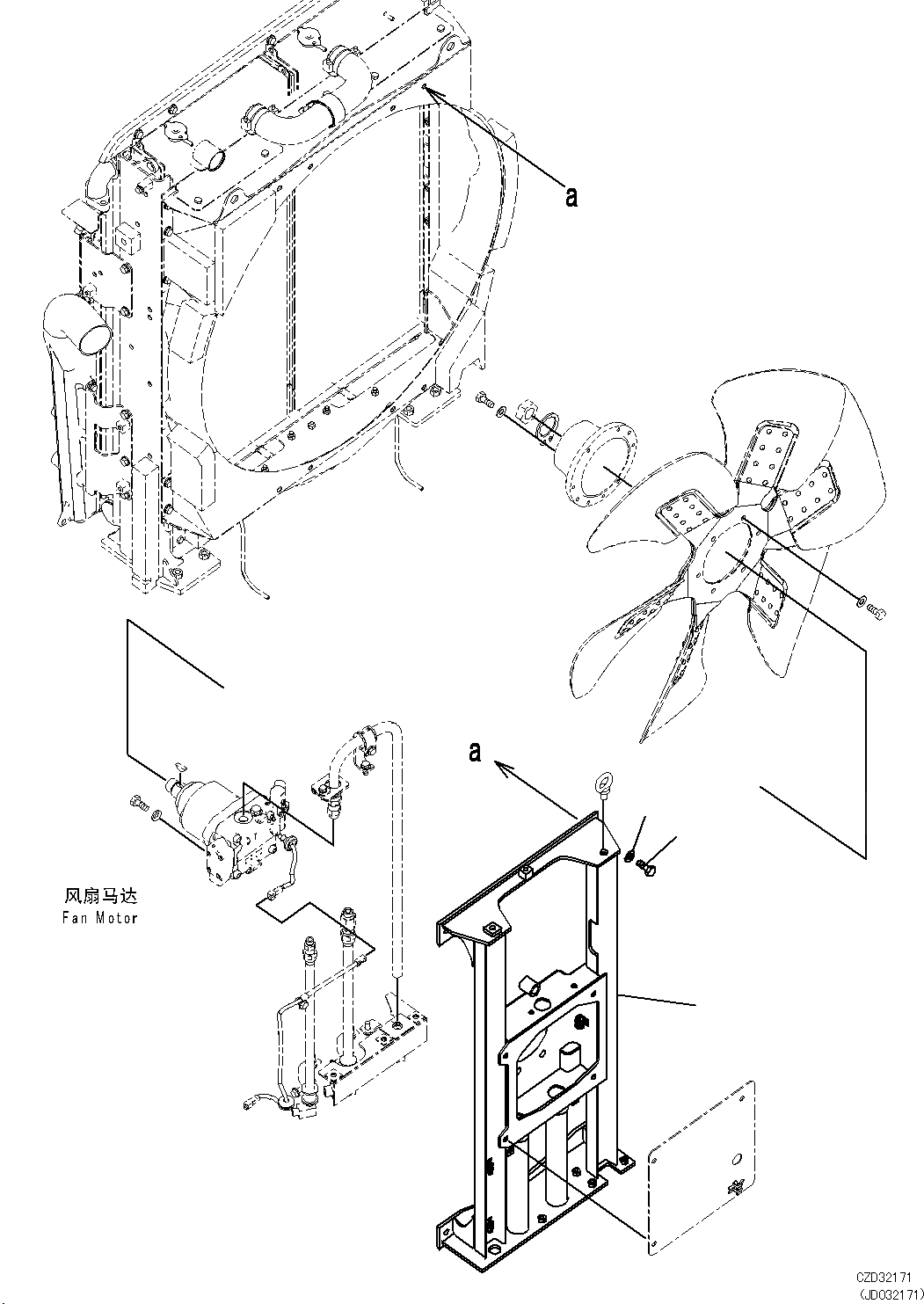 a

a

风扇马达
Fan Motor

CZD32171
(JD032171)