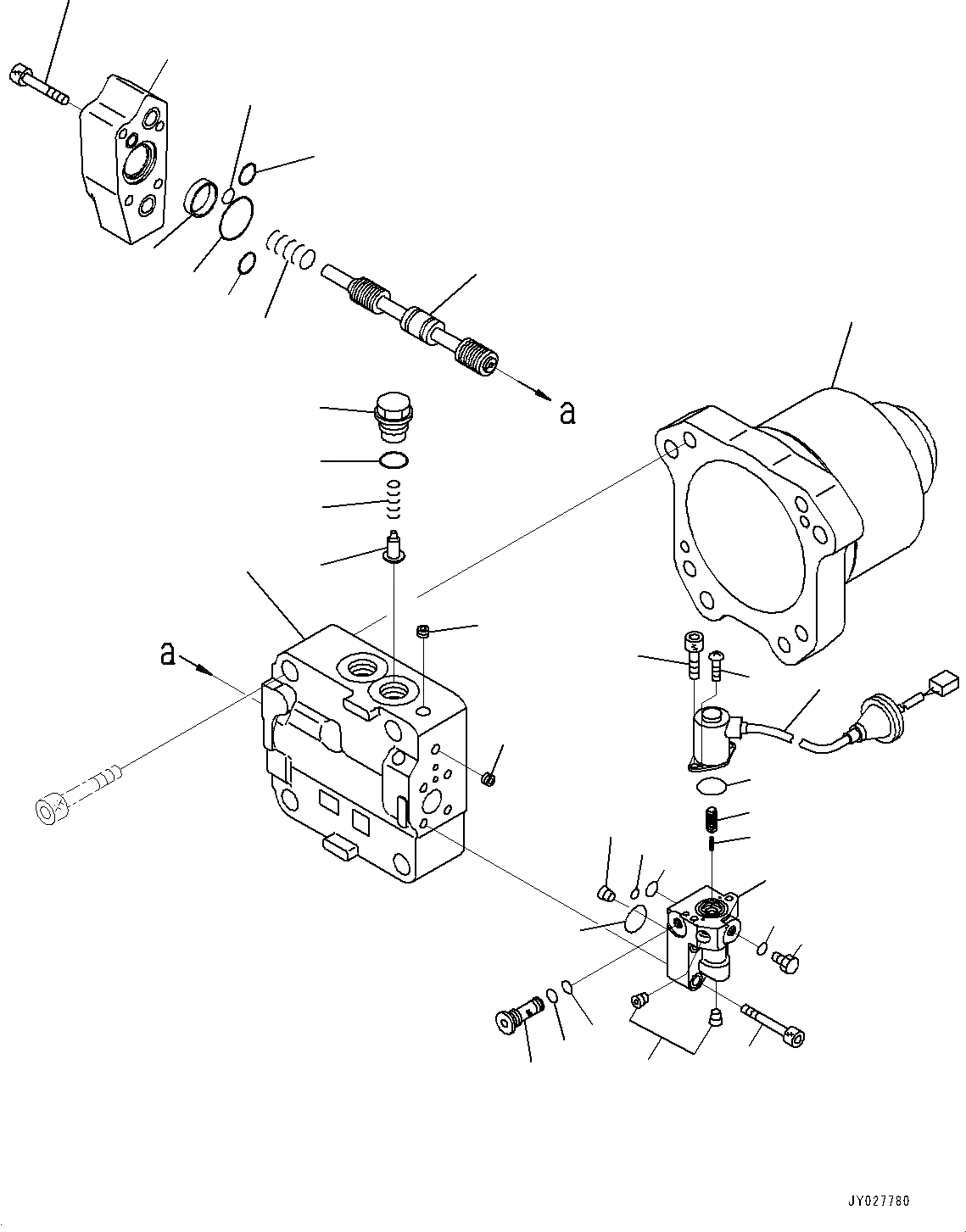 a

a

JY027780