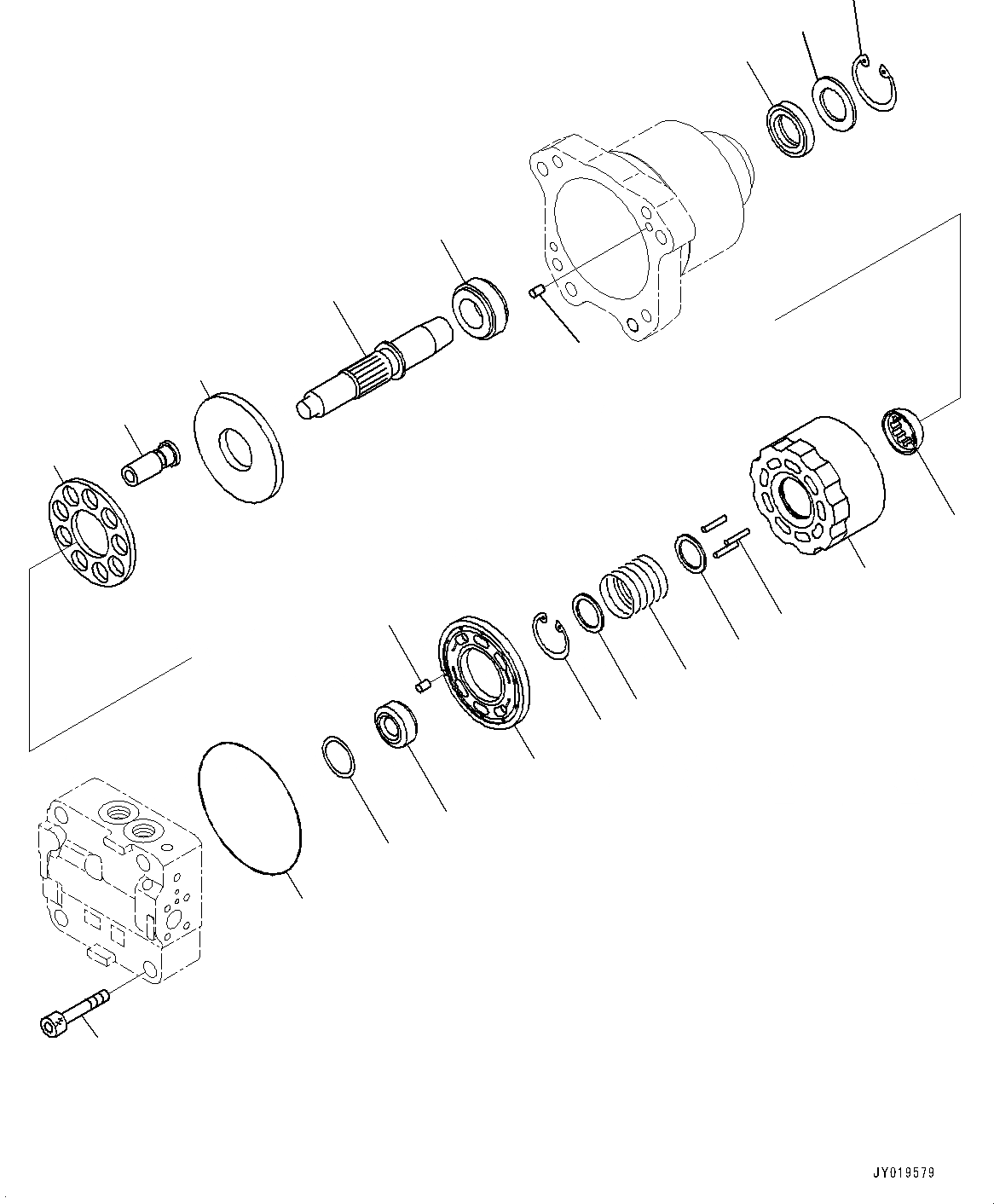 JY019579