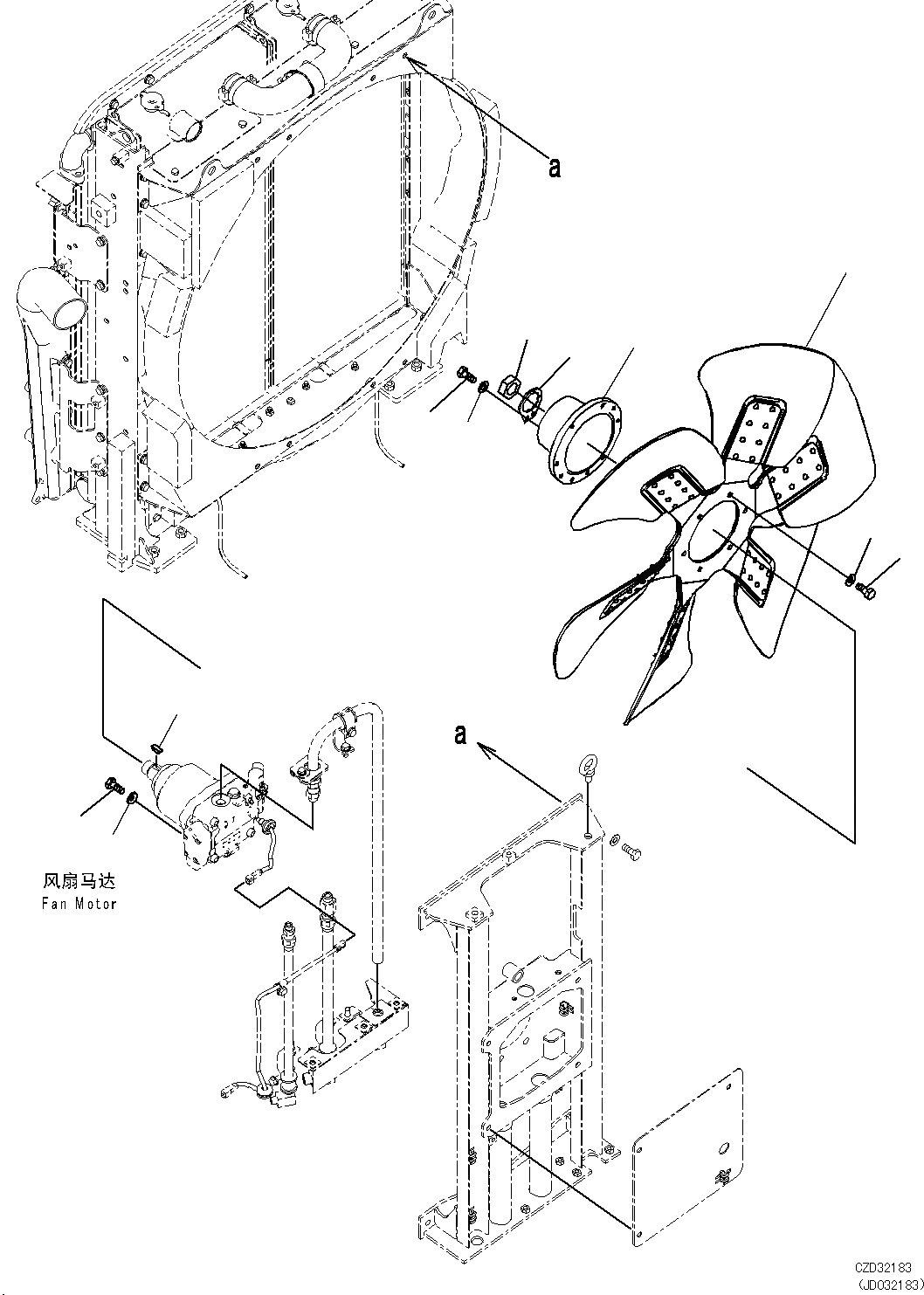 a

a

风扇马达
Fan Motor

CZD32183
(JD032183)