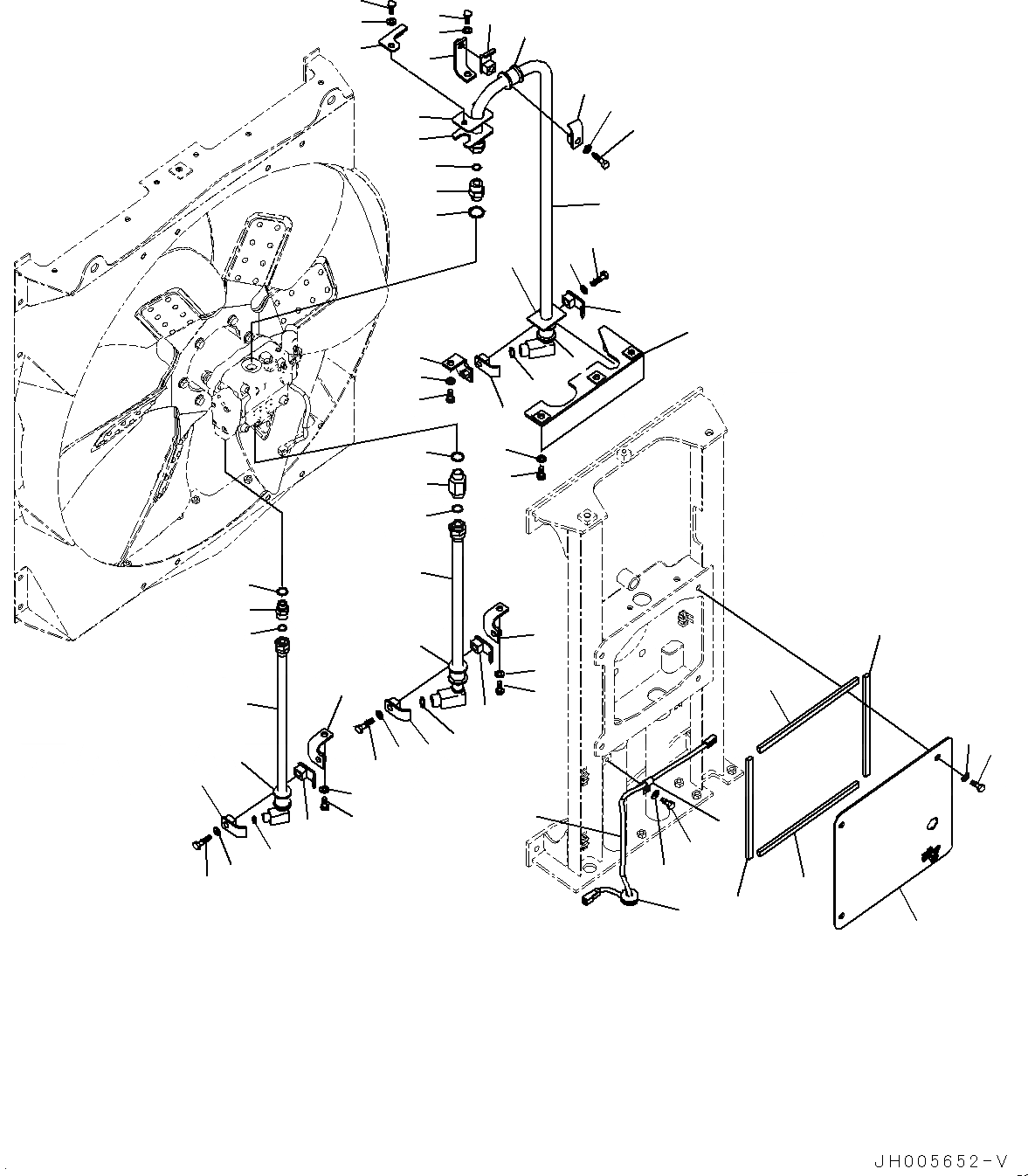 JH005652-V