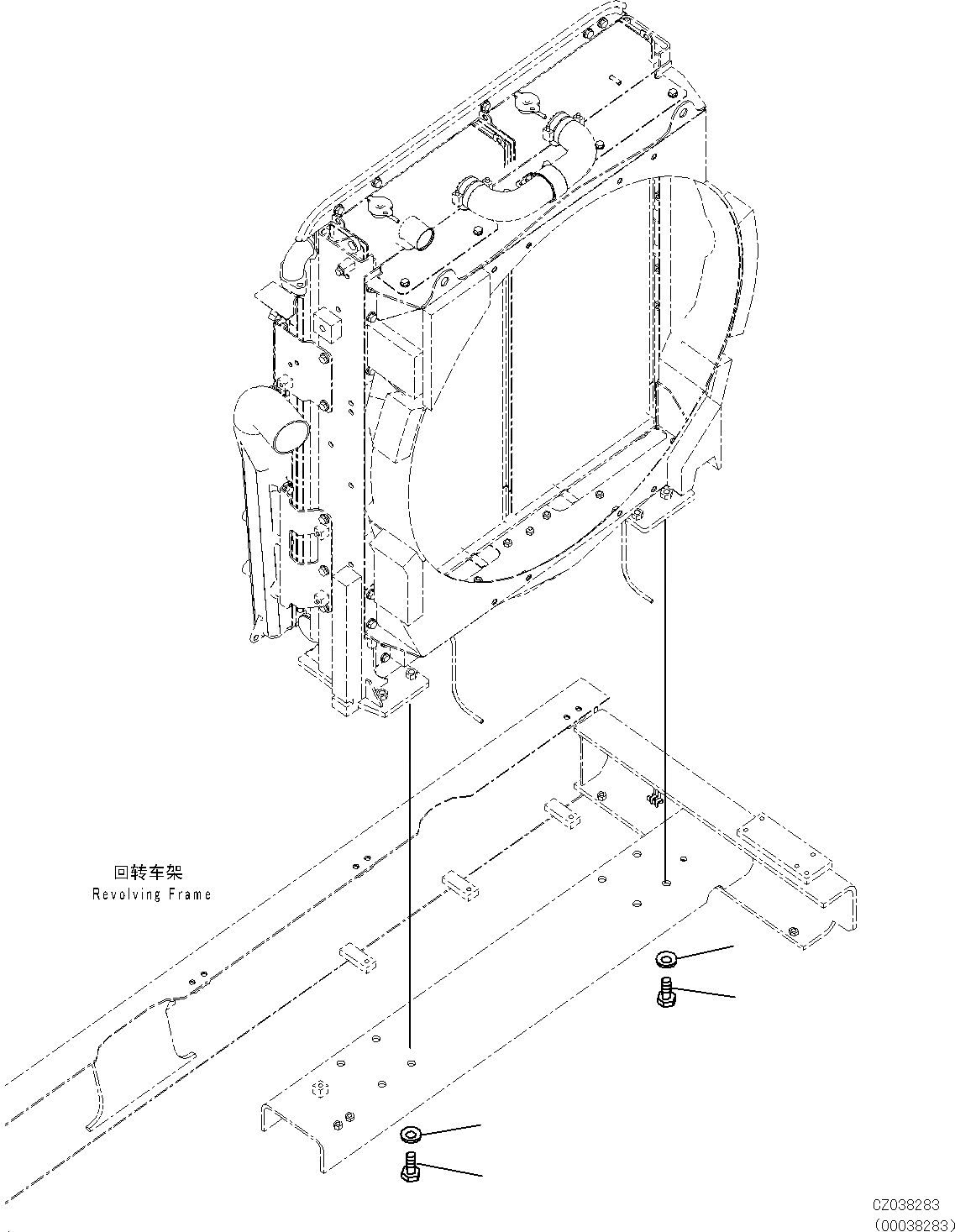 回转车架
Revolving Frame

CZ038283
(00038283)