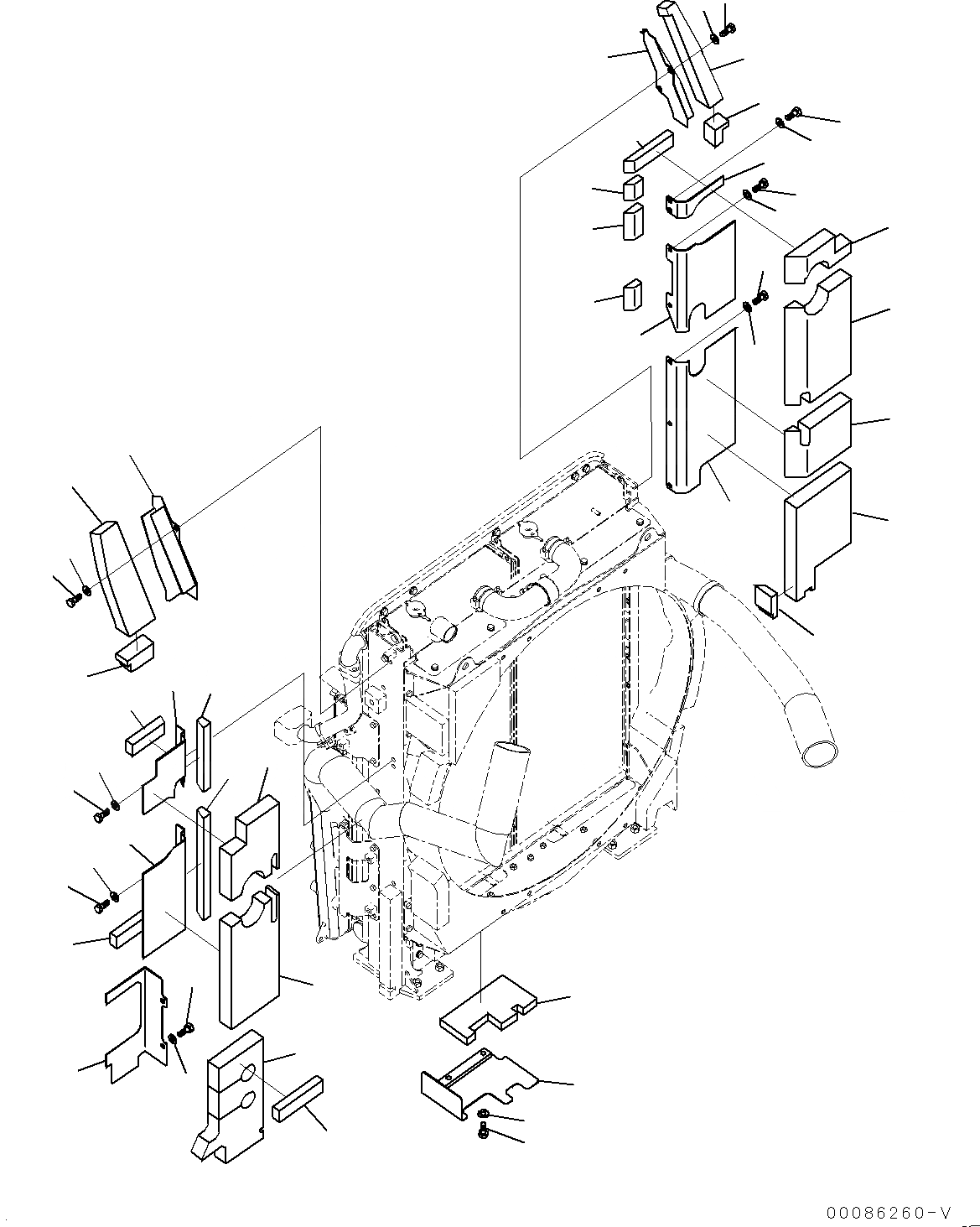 00086260-V