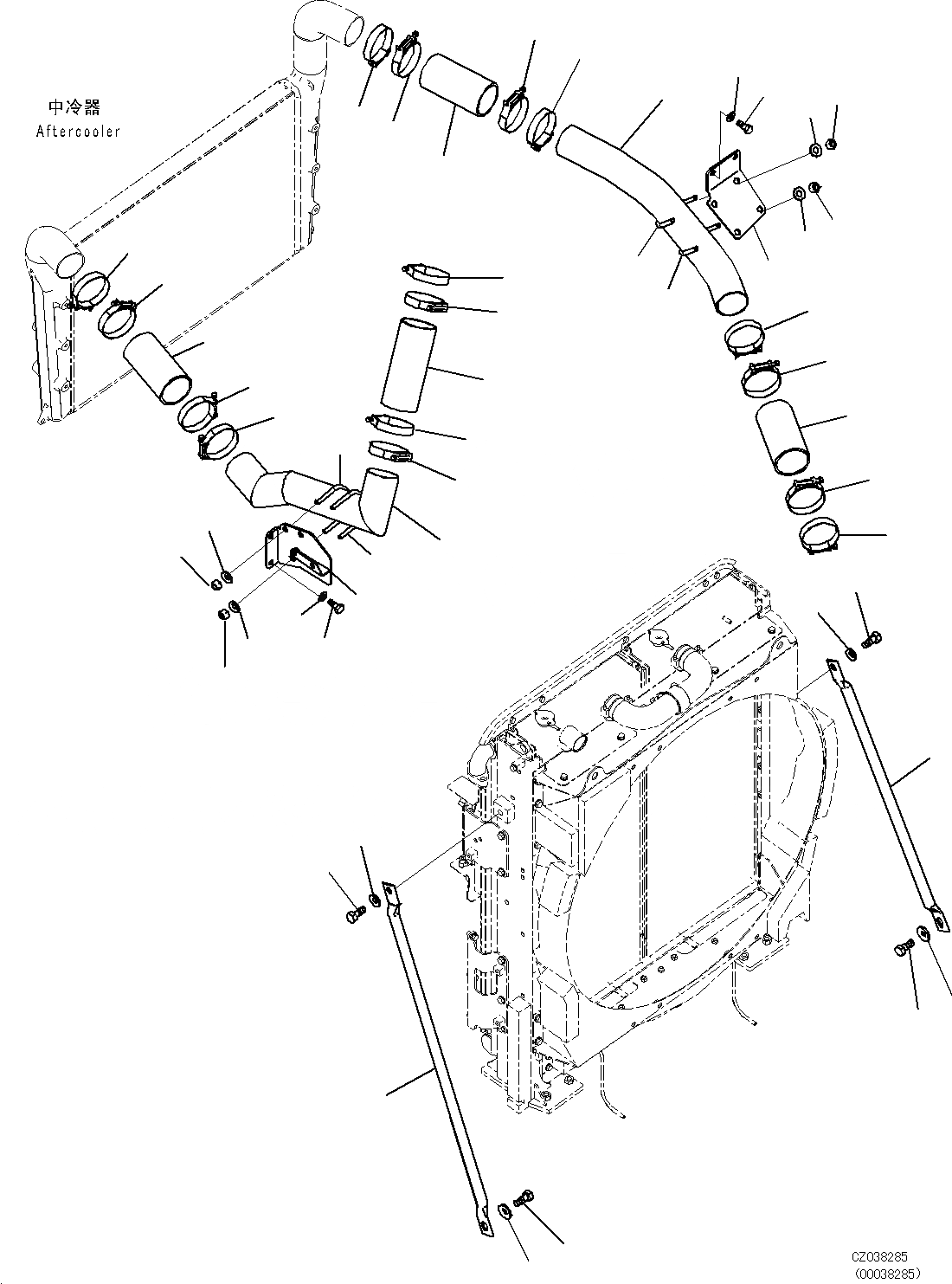 中冷器
Aftercooler

CZ038285
(00038285)