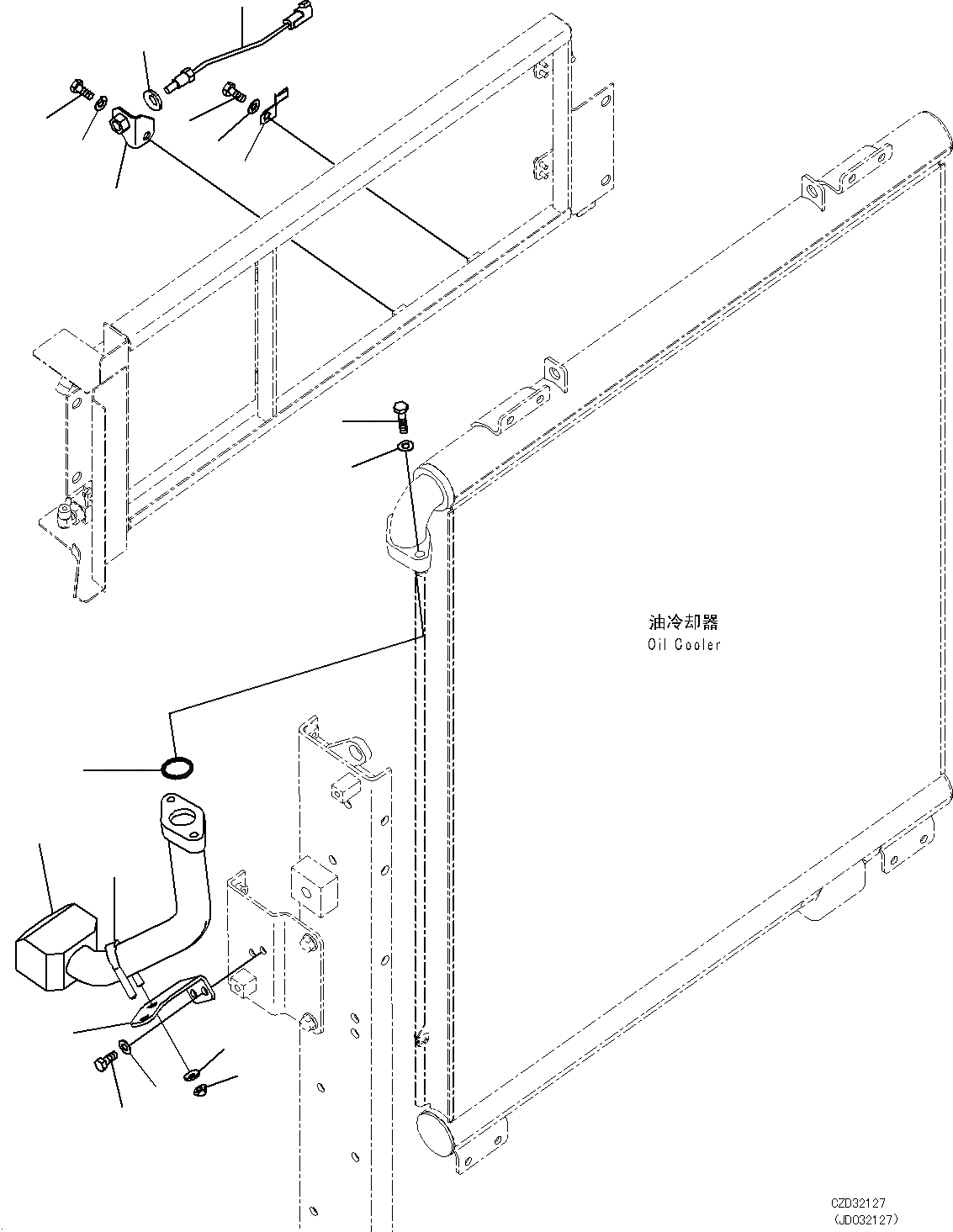 油冷却器
Oil Cooler

CZD32127
(JD032127)