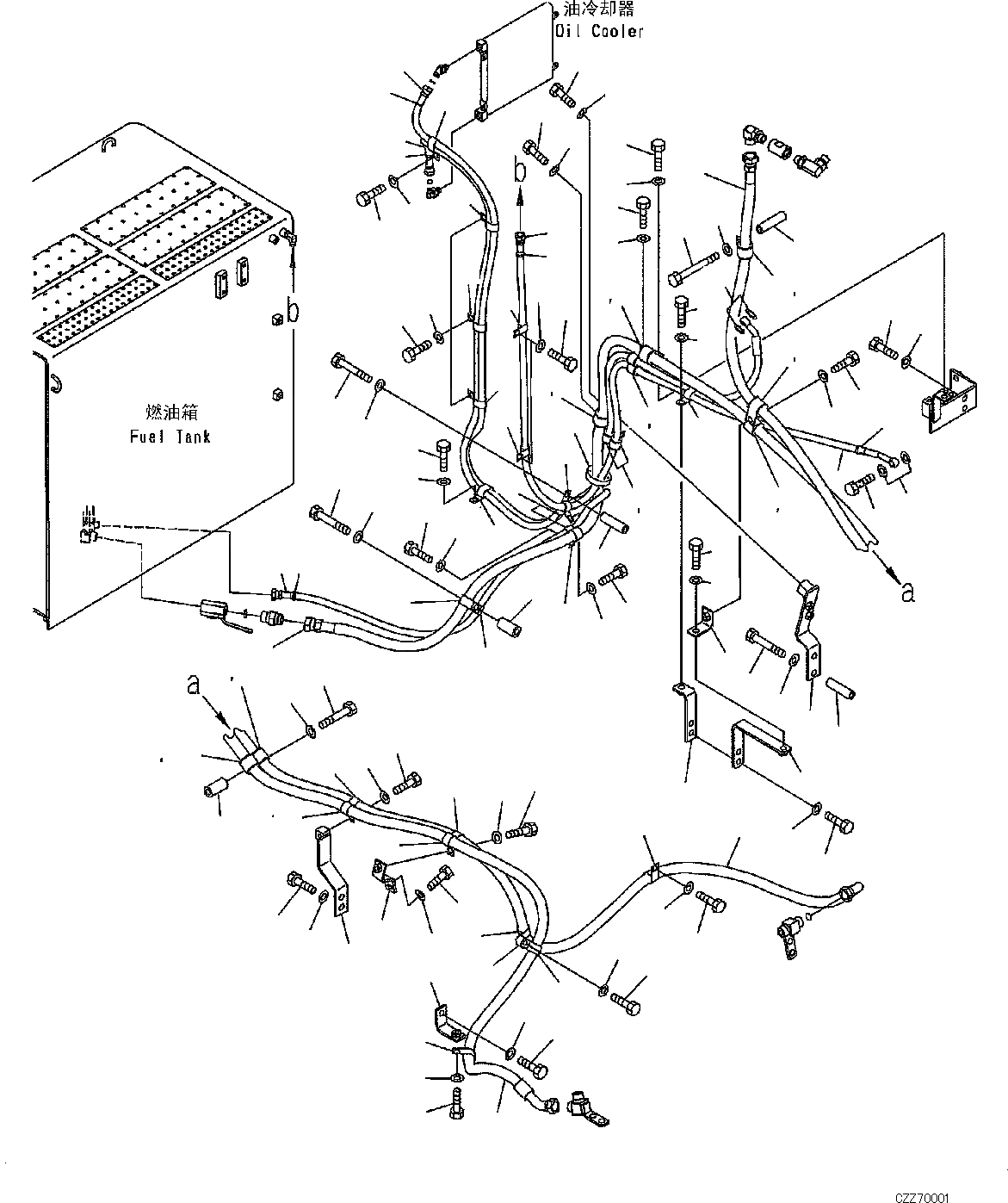 油冷却器
Oil Cooler

b

b

燃油箱
Fuel Tank

a

a

CZZ70001