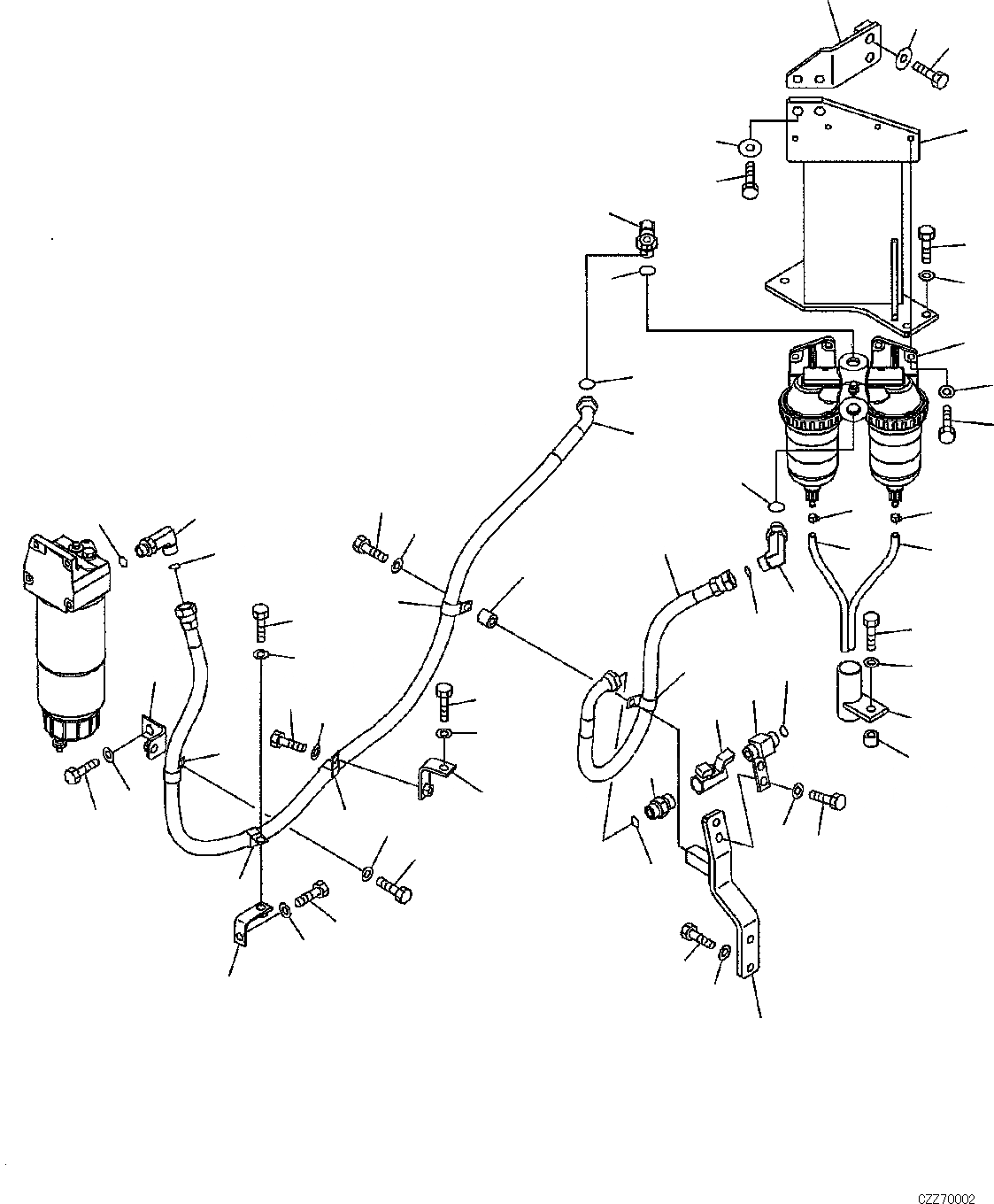 CZZ70002