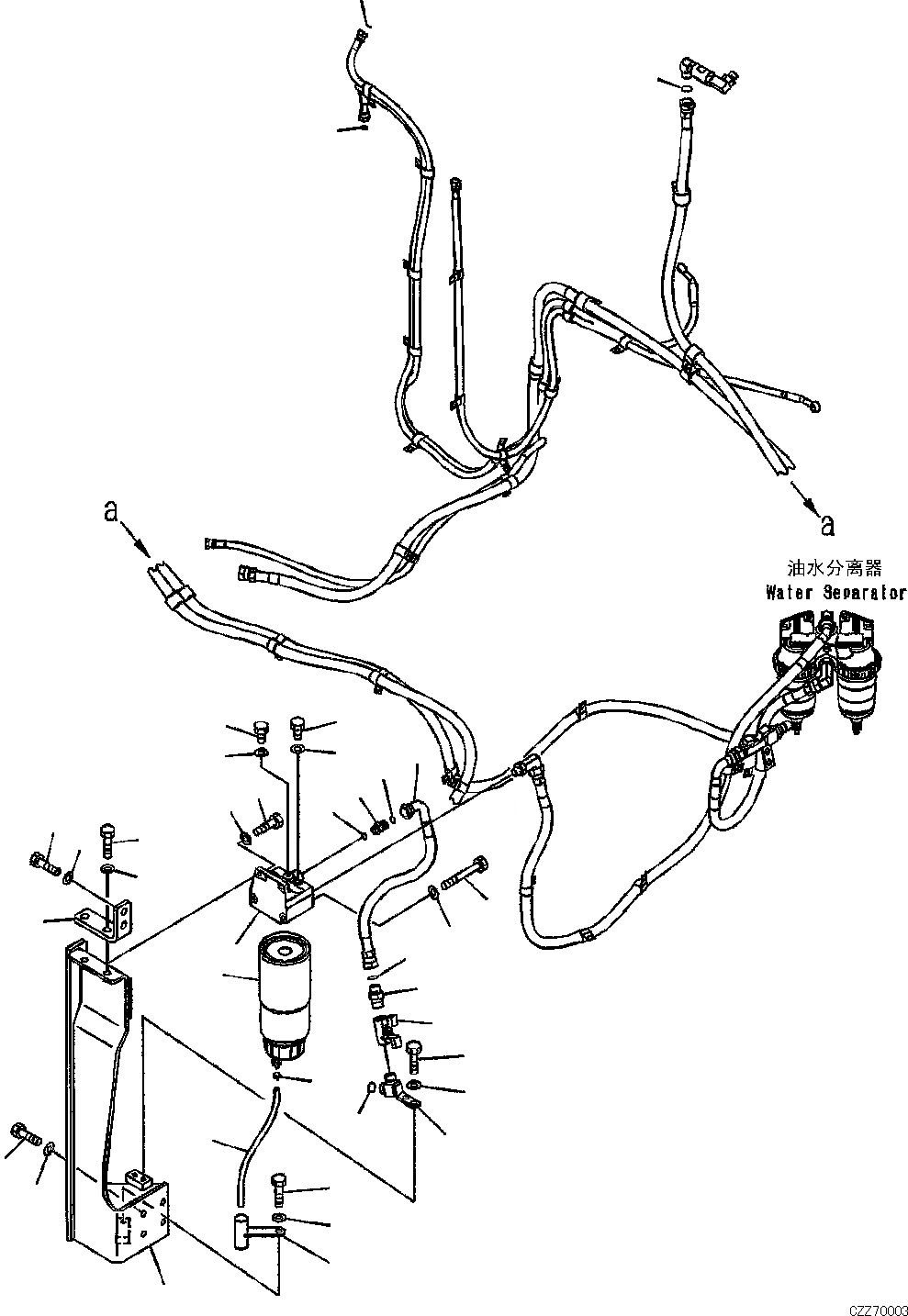 a

a

油水分离器
Water Separator

CZZ70003